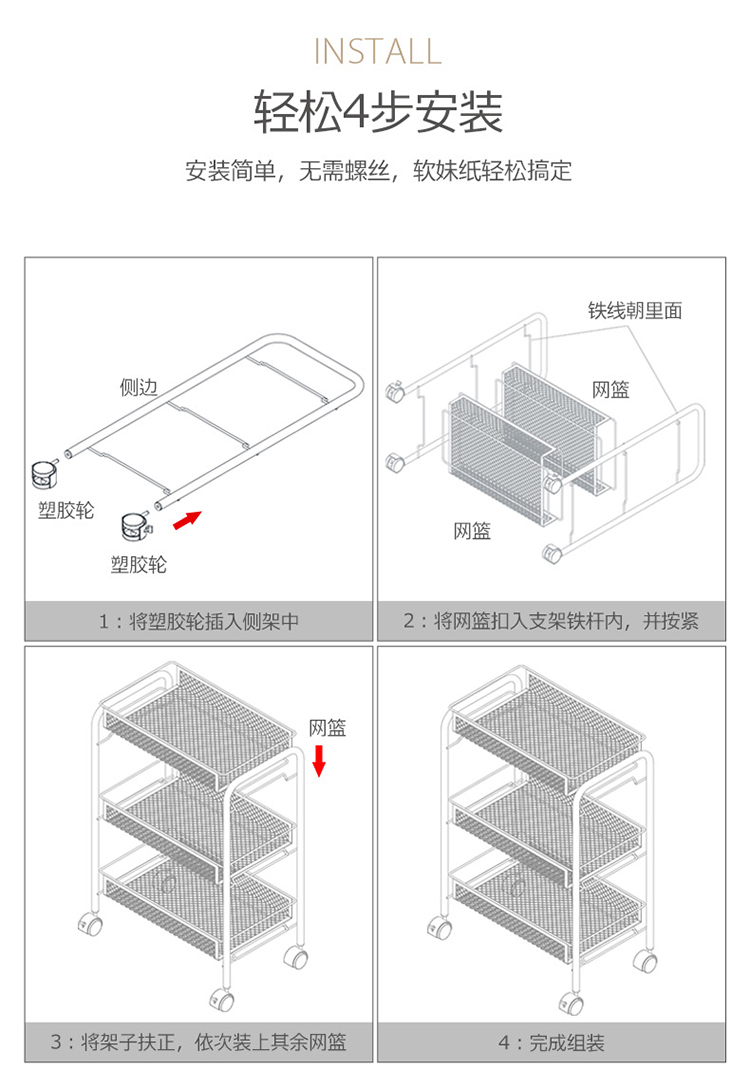 INSTALL

轻松4步安装

安装简单，无需螺丝，软妹纸轻松搞定

侧边

塑胶轮

塑胶轮

1：将塑胶轮插入侧架中

铁线朝里面

网篮

网篮

2：将网篮扣入支架铁杆内，并按紧

网篮

3：将架子扶正，依次装上其余网篮

4：完成组装