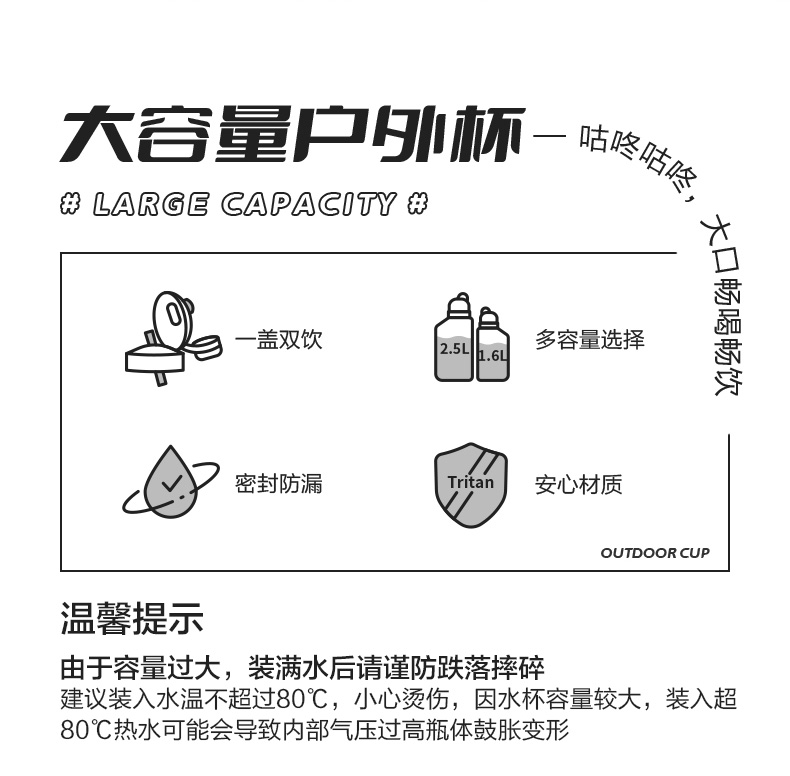 大容量户外杯 — 咕咚咕咚，大口畅喝畅饮

# LARGE CAPACITY #

一盖双饮

2.5L 1.6L

多容量选择

密封防漏

Tritan

安心材质

OUTDOOR CUP

温馨提示

由于容量过大，装满水后请谨防跌落摔碎

建议装入水温不超过80℃，小心烫伤，因水杯容量较大，装入超80℃热水可能会导致内部气压过高瓶体鼓胀变形