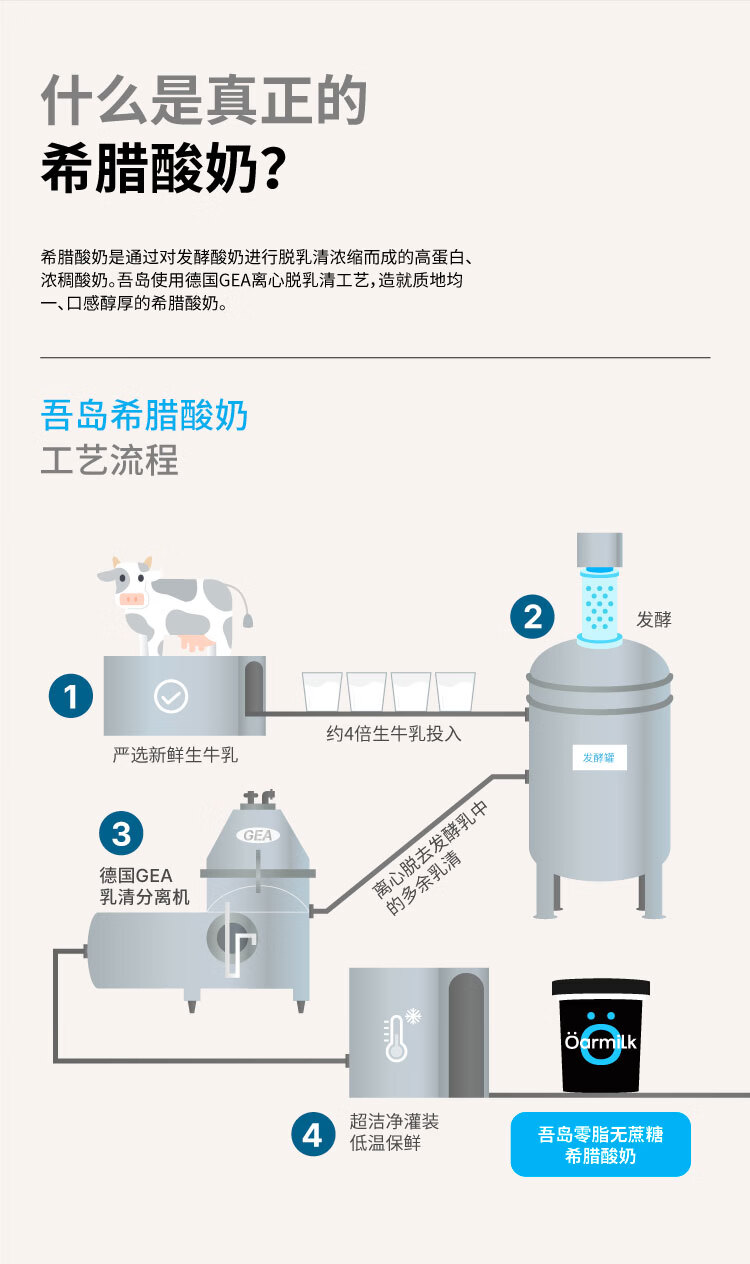 什么是真正的
希腊酸奶?

希腊酸奶是通过对发酵酸奶进行脱乳清浓缩而成的高蛋白、浓稠酸奶。吾岛使用德国GEA离心脱乳清工艺，造就质地均一、口感醇厚的希腊酸奶。

吾岛希腊酸奶
工艺流程

1
严选新鲜生牛乳

约4倍生牛乳投入

2
发酵

发酵罐

3
德国GEA
乳清分离机

GEA

离心脱去发酵乳中的多余乳清

4
超洁净灌装
低温保鲜

Öarmilk

吾岛零脂无蔗糖
希腊酸奶