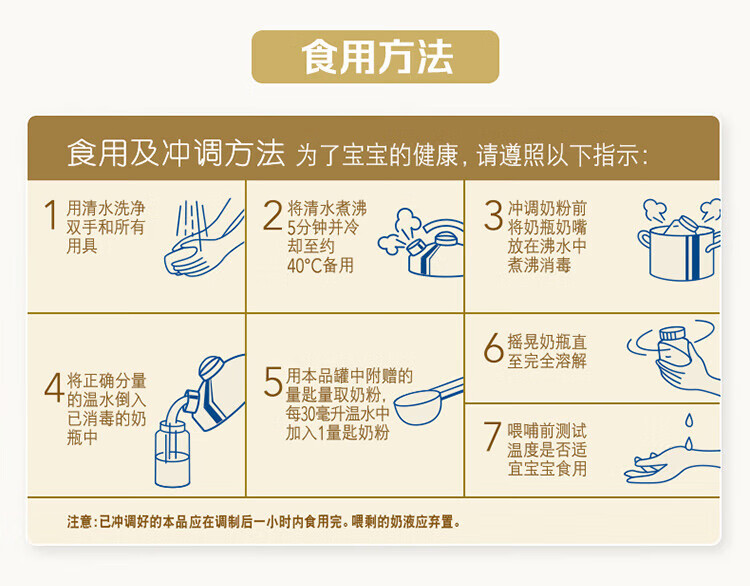 食用方法

食用及冲调方法 为了宝宝的健康，请遵照以下指示：

1 用清水洗净双手和所有用具

2 将清水煮沸5分钟并冷却至约40°C备用

3 冲调奶粉前将奶瓶奶嘴放在沸水中煮沸消毒

4 将正确分量的温水倒入已消毒的奶瓶中

5 用本品罐中附赠的量匙量取奶粉，每30毫升温水中加入1量匙奶粉

6 摇晃奶瓶直至完全溶解

7 喂哺前测试温度是否适宜宝宝食用

注意：已冲调好的本品应在调制后一小时内食用完。喂剩的奶液应弃置。