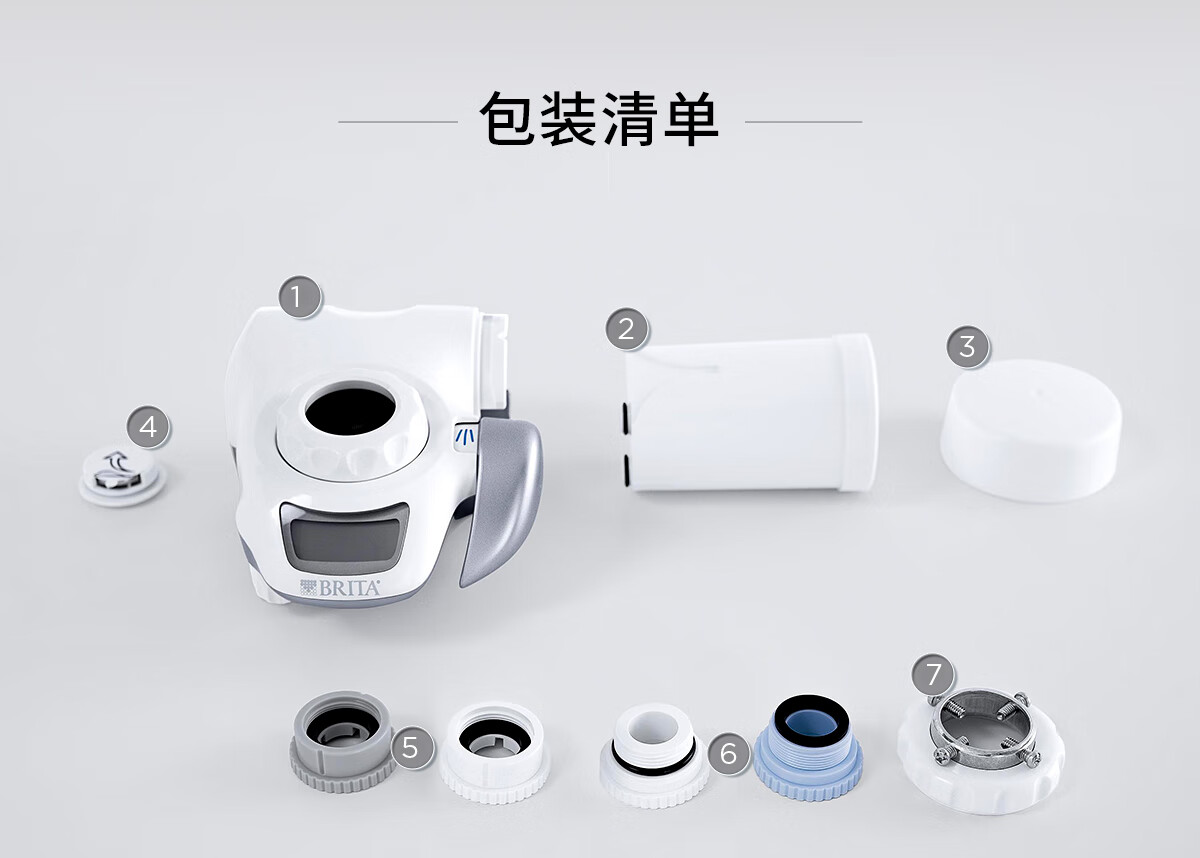 包装清单

1

2

3

4

BRITA

5

6

7