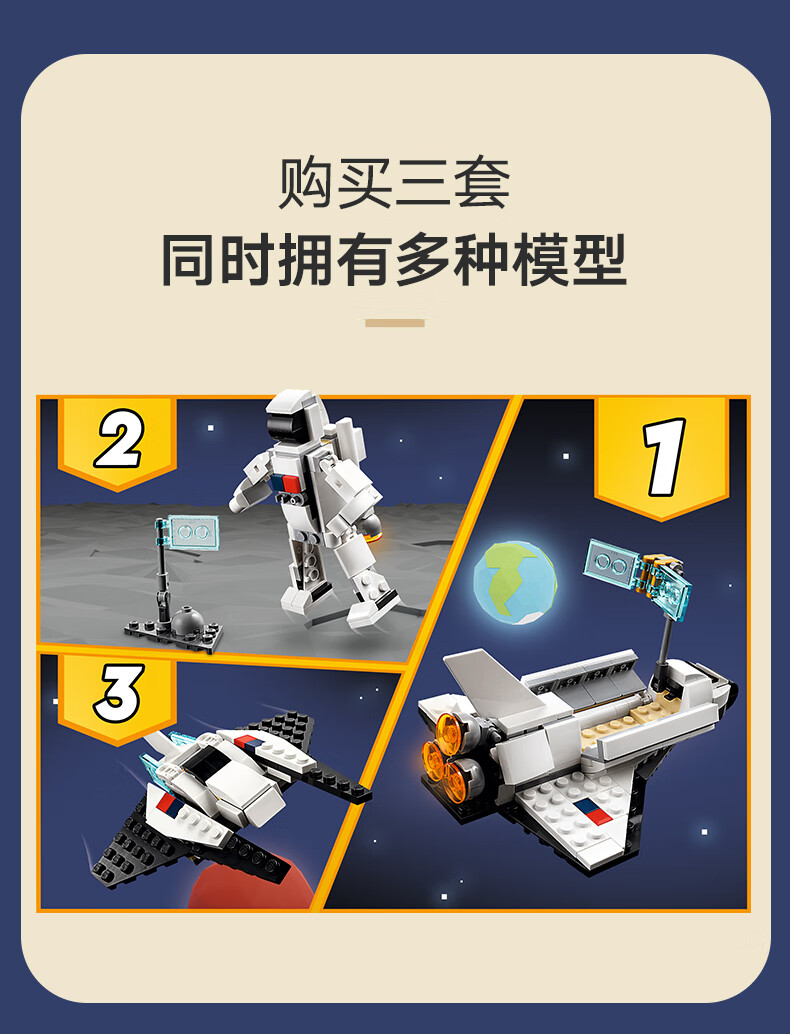 购买三套
同时拥有多种模型

2

1

3