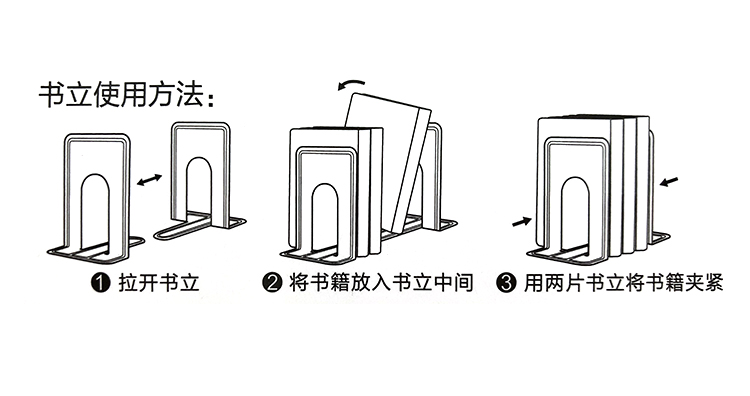 书立使用方法：

❶ 拉开书立

❷ 将书籍放入书立中间

❸ 用两片书立将书籍夹紧