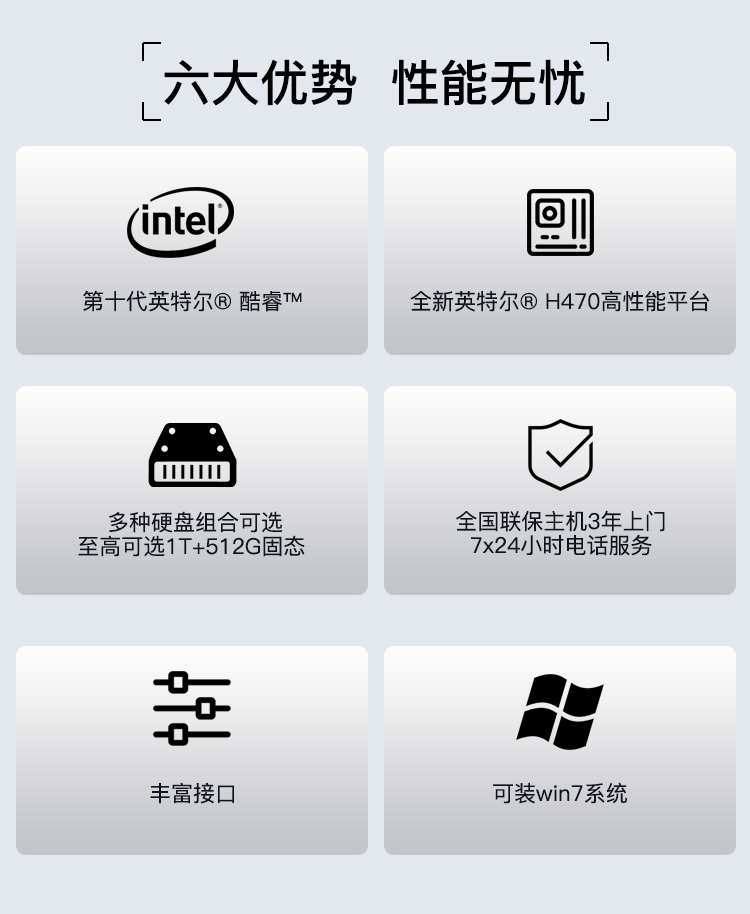 六大优势 性能无忧

intel

第十代英特尔® 酷睿™

全新英特尔® H470高性能平台

多种硬盘组合可选
至高可选1T+512G固态

全国联保主机3年上门
7x24小时电话服务

丰富接口

可装win7系统