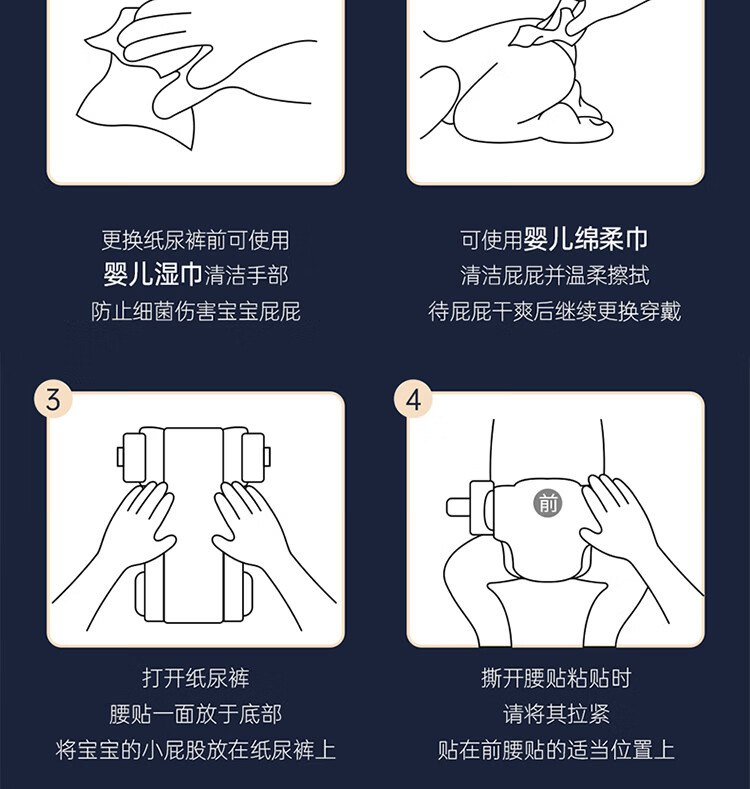 更换纸尿裤前可使用
婴儿湿巾清洁手部
防止细菌伤害宝宝屁屁

可使用婴儿绵柔巾
清洁屁屁并温柔擦拭
待屁屁干爽后继续更换穿戴

3

打开纸尿裤
腰贴一面放于底部
将宝宝的小屁股放在纸尿裤上

4

前

撕开腰贴粘贴时
请将其拉紧
贴在前腰贴的适当位置上