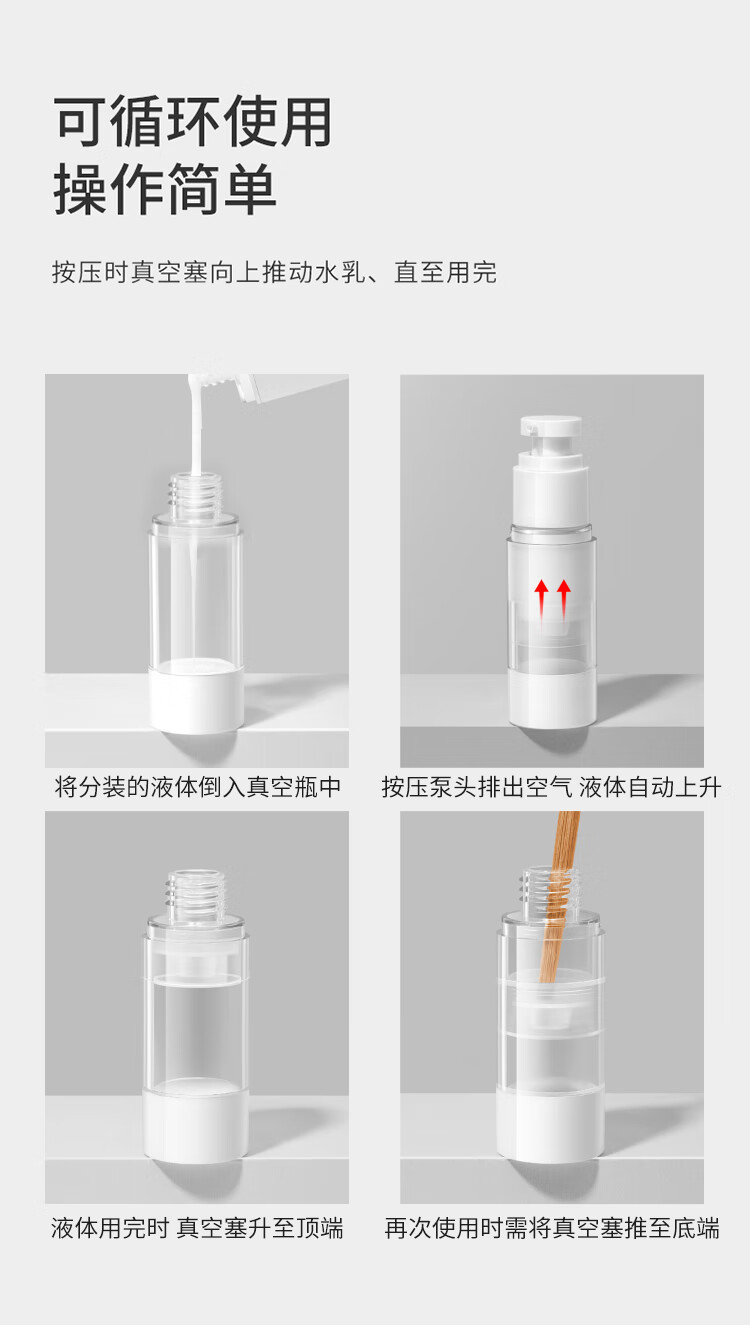 可循环使用
操作简单

按压时真空塞向上推动水乳、直至用完

将分装的液体倒入真空瓶中

按压泵头排出空气 液体自动上升

液体用完时 真空塞升至顶端

再次使用时需将真空塞推至底端