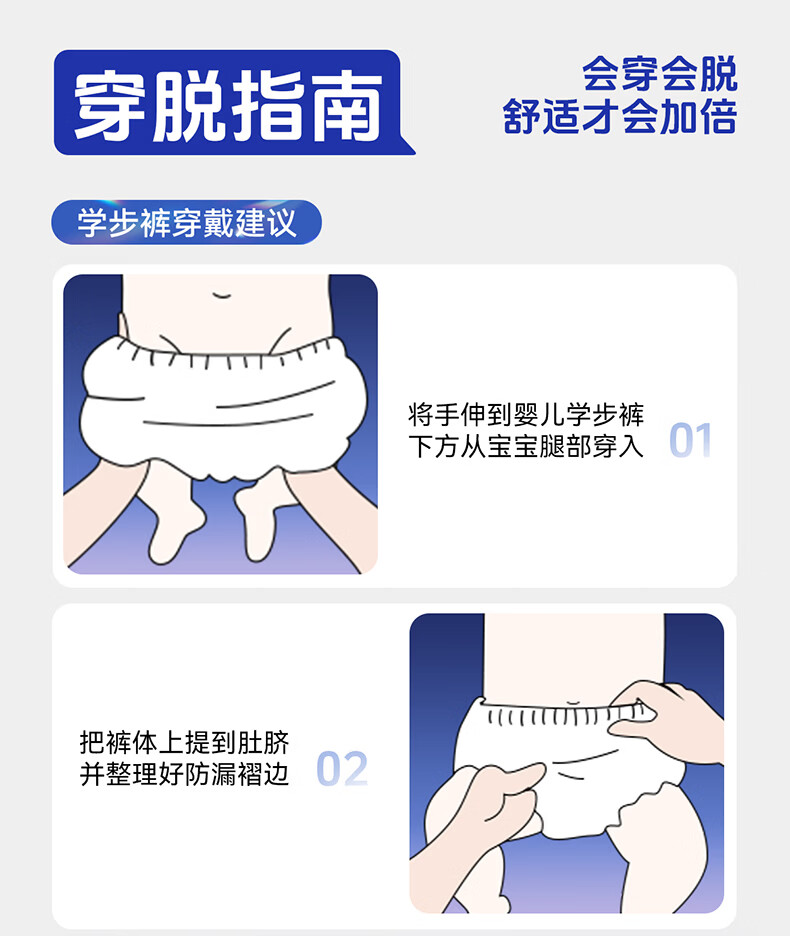 穿脱指南

会穿会脱
舒适才会加倍

学步裤穿戴建议

将手伸到婴儿学步裤下方从宝宝腿部穿入

01

把裤体上提到肚脐并整理好防漏褶边

02