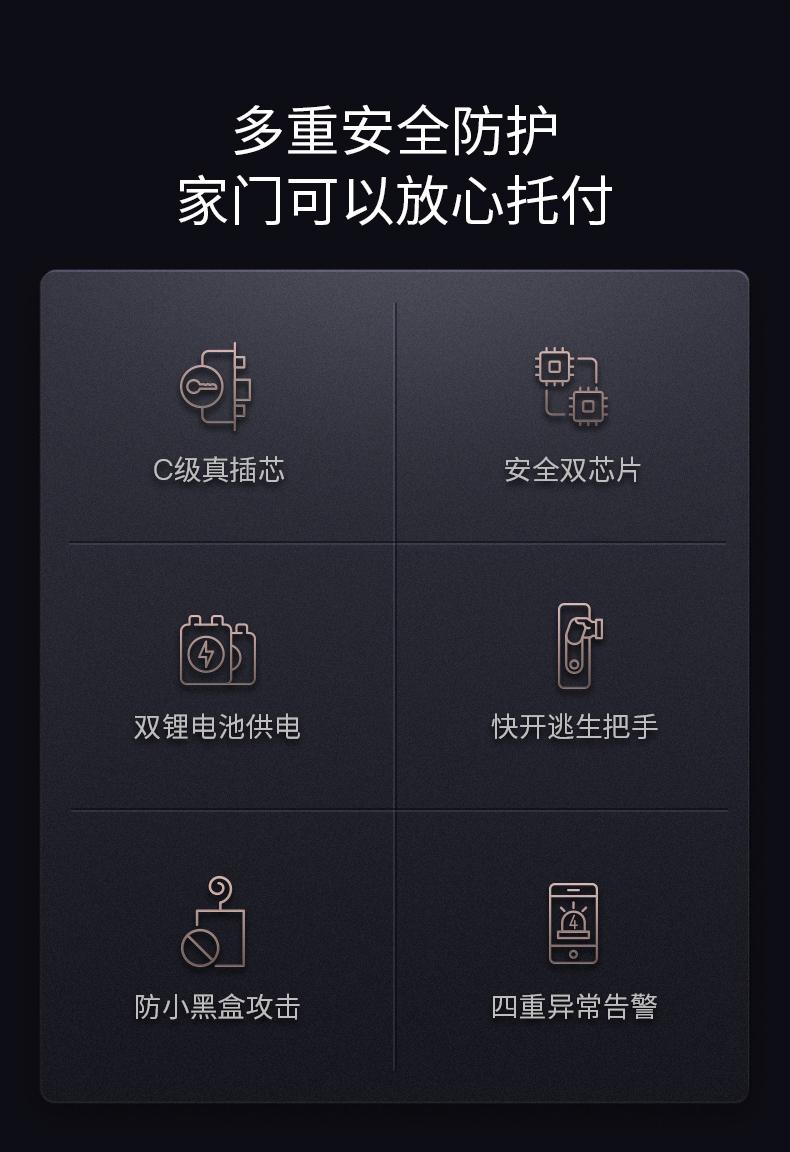 多重安全防护
家门可以放心托付

C级真插芯

安全双芯片

双锂电池供电

快开逃生把手

防小黑盒攻击

四重异常告警