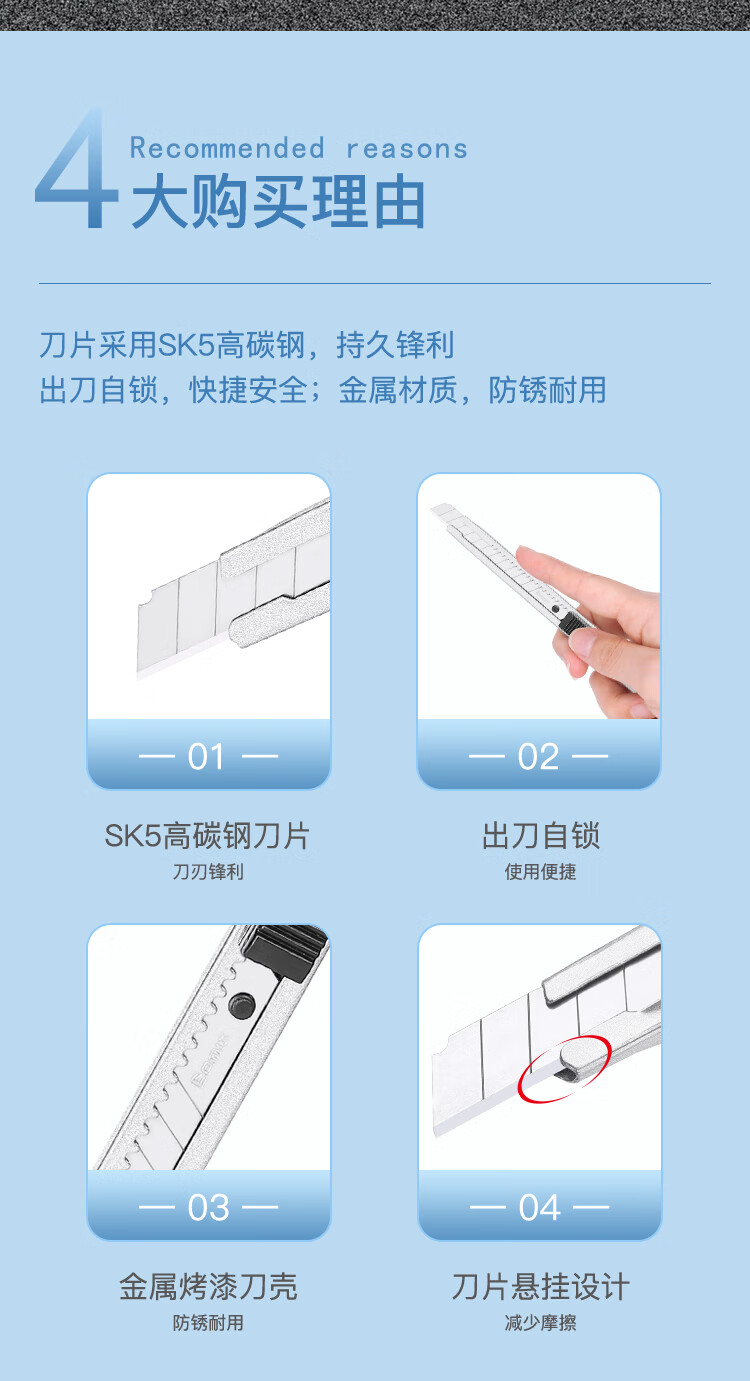 4 Recommended reasons
大购买理由

刀片采用SK5高碳钢，持久锋利
出刀自锁，快捷安全；金属材质，防锈耐用

— 01 —

SK5高碳钢刀片
刀刃锋利

— 02 —

出刀自锁
使用便捷

— 03 —

金属烤漆刀壳
防锈耐用

— 04 —

刀片悬挂设计
减少摩擦