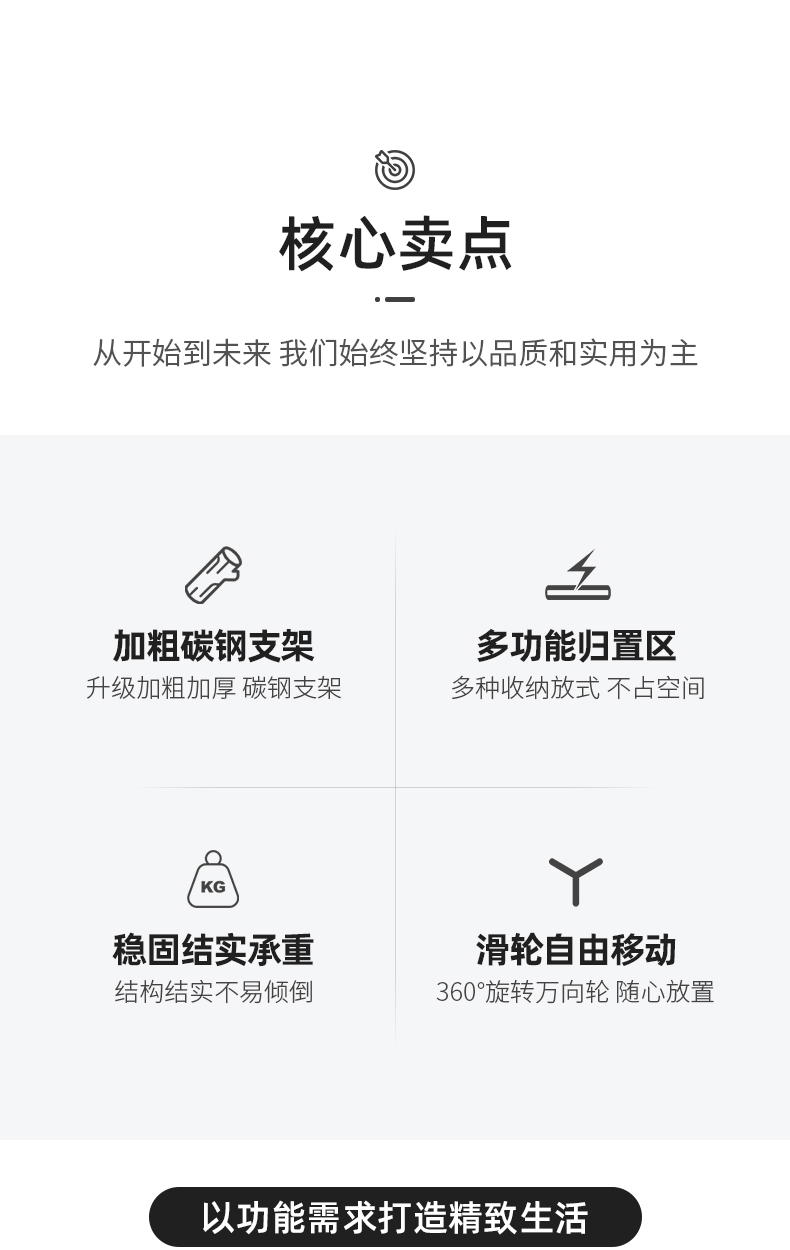 核心卖点

从开始到未来 我们始终坚持以品质和实用为主

加粗碳钢支架
升级加粗加厚 碳钢支架

多功能归置区
多种收纳放式 不占空间

KG

稳固结实承重
结构结实不易倾倒

滑轮自由移动
360°旋转万向轮 随心放置

以功能需求打造精致生活