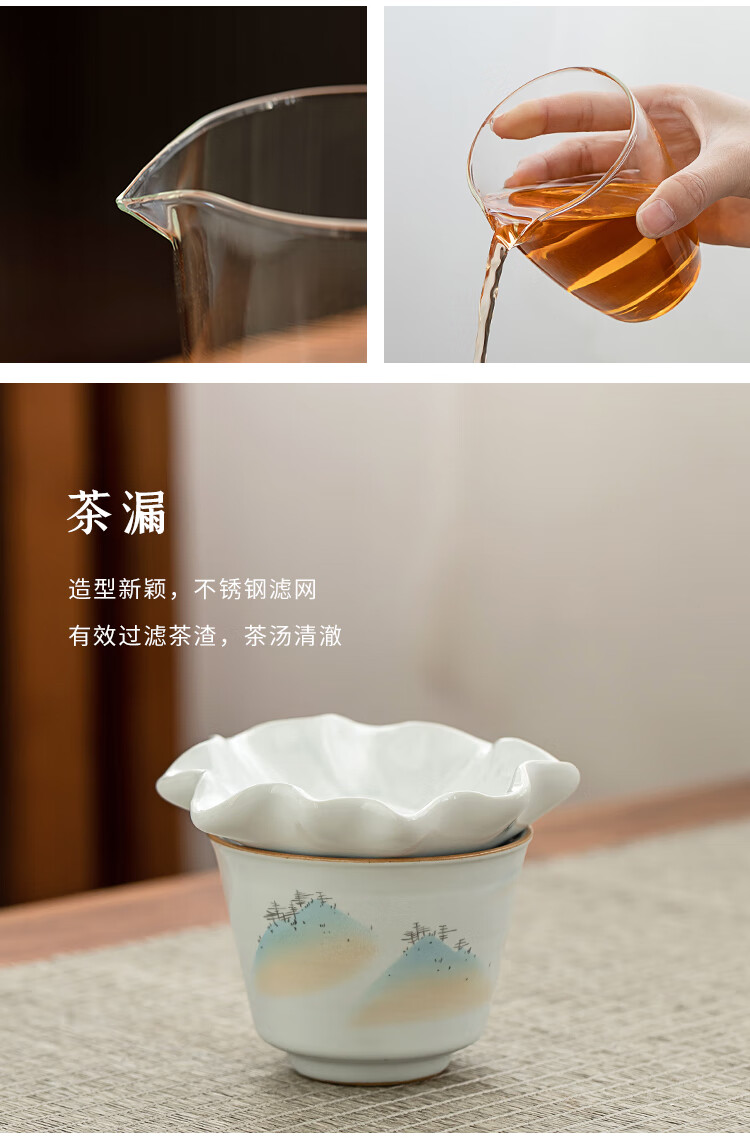 茶漏

造型新颖，不锈钢滤网

有效过滤茶渣，茶汤清澈