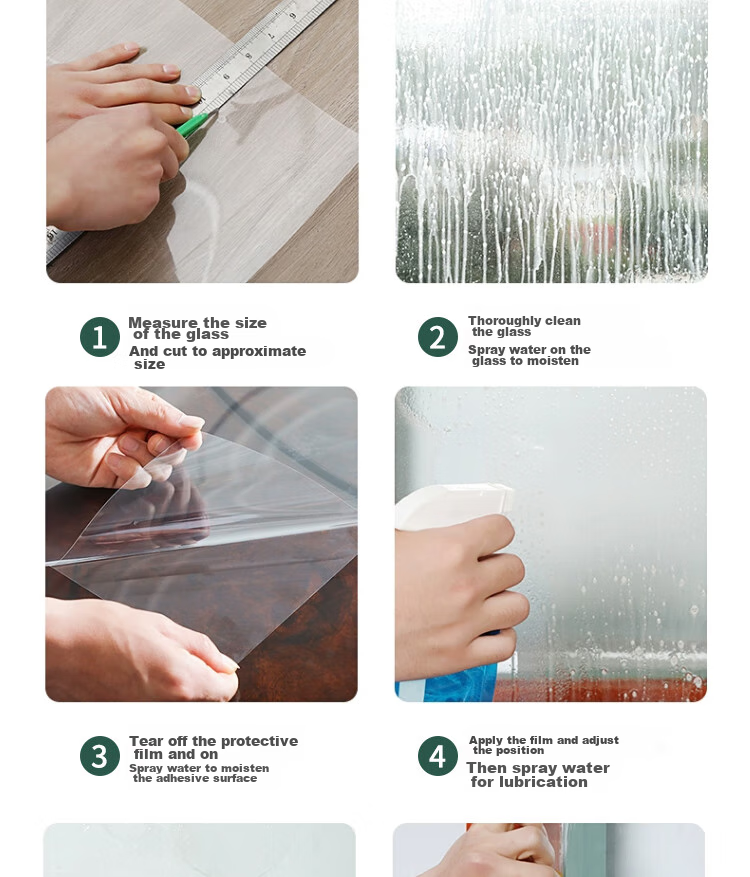 1 Measure the size of the glass
And cut to approximate size

2 Thoroughly clean the glass
Spray water on the glass to moisten

3 Tear off the protective film and on
Spray water to moisten the adhesive surface

4 Apply the film and adjust the position
Then spray water for lubrication