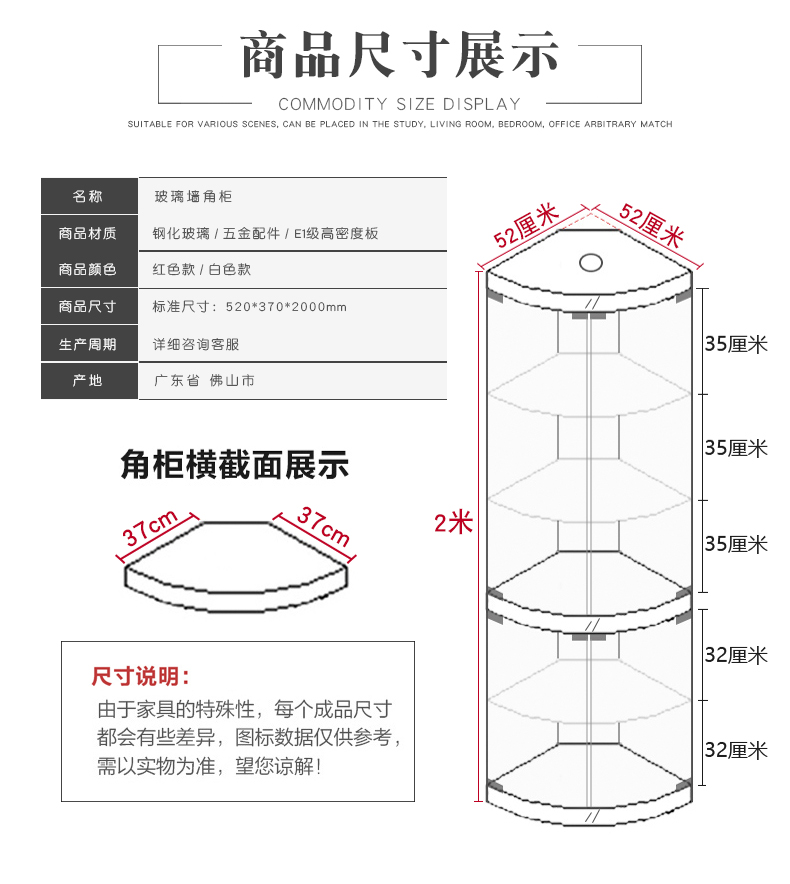 商品尺寸展示

COMMODITY SIZE DISPLAY

SUITABLE FOR VARIOUS SCENES, CAN BE PLACED IN THE STUDY, LIVING ROOM, BEDROOM, OFFICE ARBITRARY MATCH

| 名称 | 玻璃墙角柜 |
|---|---|
| 商品材质 | 钢化玻璃 / 五金配件 / E1级高密度板 |
| 商品颜色 | 红色款 / 白色款 |
| 商品尺寸 | 标准尺寸：520*370*2000mm |
| 生产周期 | 详细咨询客服 |
| 产地 | 广东省 佛山市 |

角柜横截面展示

37cm

37cm

尺寸说明：

由于家具的特殊性，每个成品尺寸都会有些差异，图标数据仅供参考，需以实物为准，望您谅解！

52厘米

52厘米

2米

35厘米

35厘米

35厘米

32厘米

32厘米