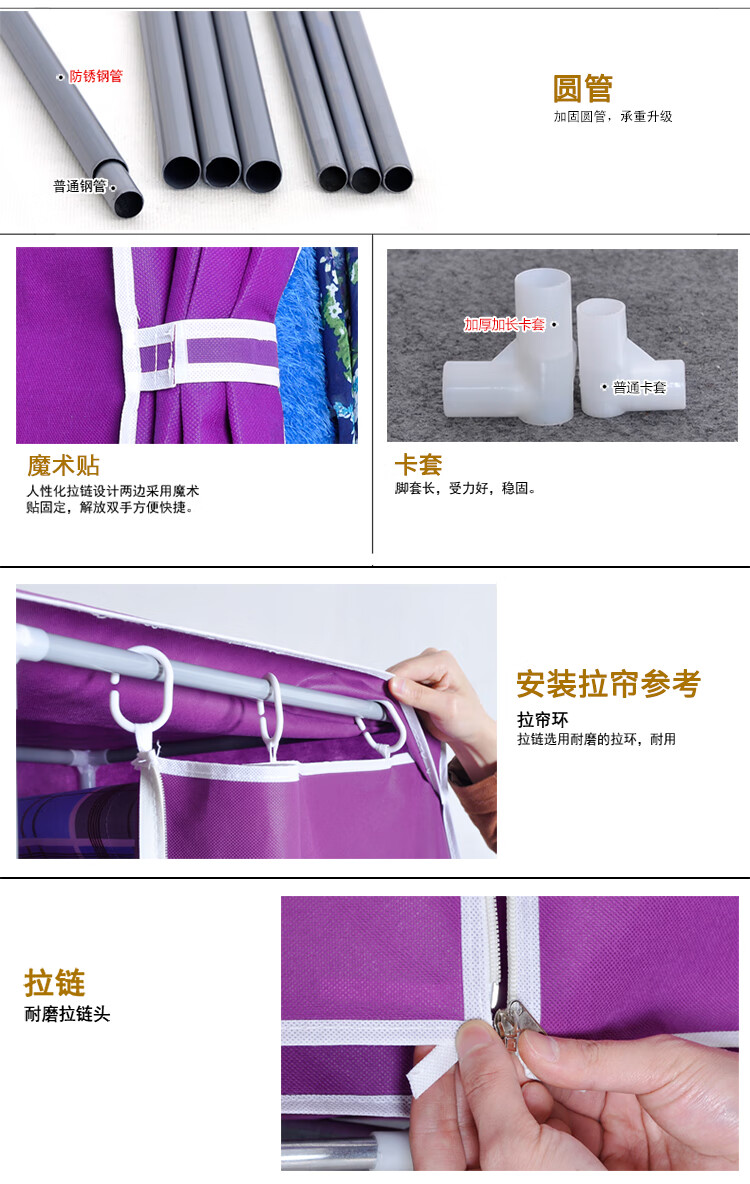 防锈钢管

普通钢管

圆管
加固圆管，承重升级

加厚加长卡套

普通卡套

魔术贴
人性化拉链设计两边采用魔术贴固定，解放双手方便快捷。

卡套
脚套长，受力好，稳固。

安装拉帘参考
拉帘环
拉链选用耐磨的拉环，耐用

拉链
耐磨拉链头