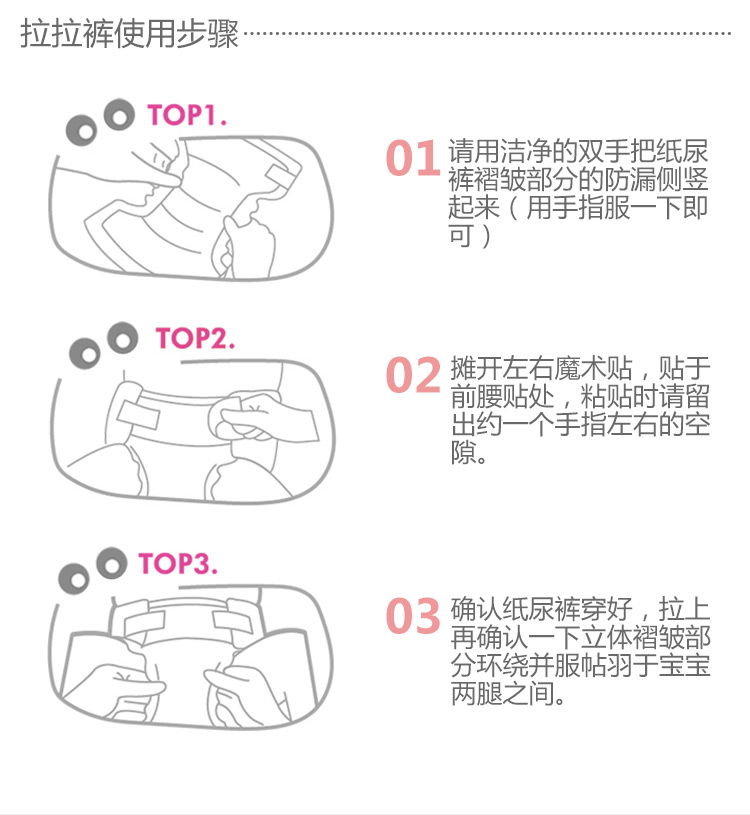 拉拉裤使用步骤

TOP1.

01 请用洁净的双手把纸尿裤褶皱部分的防漏侧竖起来（用手指服一下即可）

TOP2.

02 摊开左右魔术贴，贴于前腰贴处，粘贴时请留出约一个手指左右的空隙。

TOP3.

03 确认纸尿裤穿好，拉上再确认一下立体褶皱部分环绕并服帖羽于宝宝两腿之间。