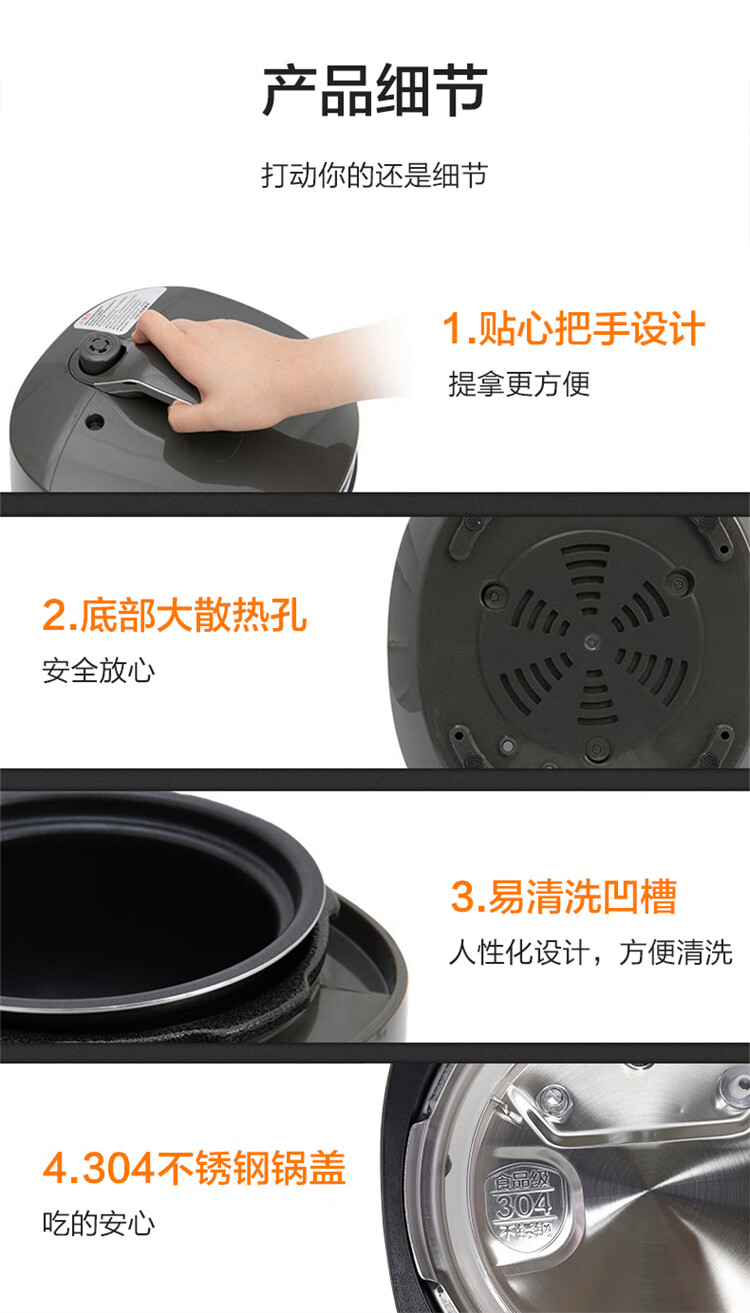 产品细节

打动你的还是细节

1.贴心把手设计

提拿更方便

2.底部大散热孔

安全放心

3.易清洗凹槽

人性化设计，方便清洗

4.304不锈钢锅盖

吃的安心

食品级
304
不锈钢