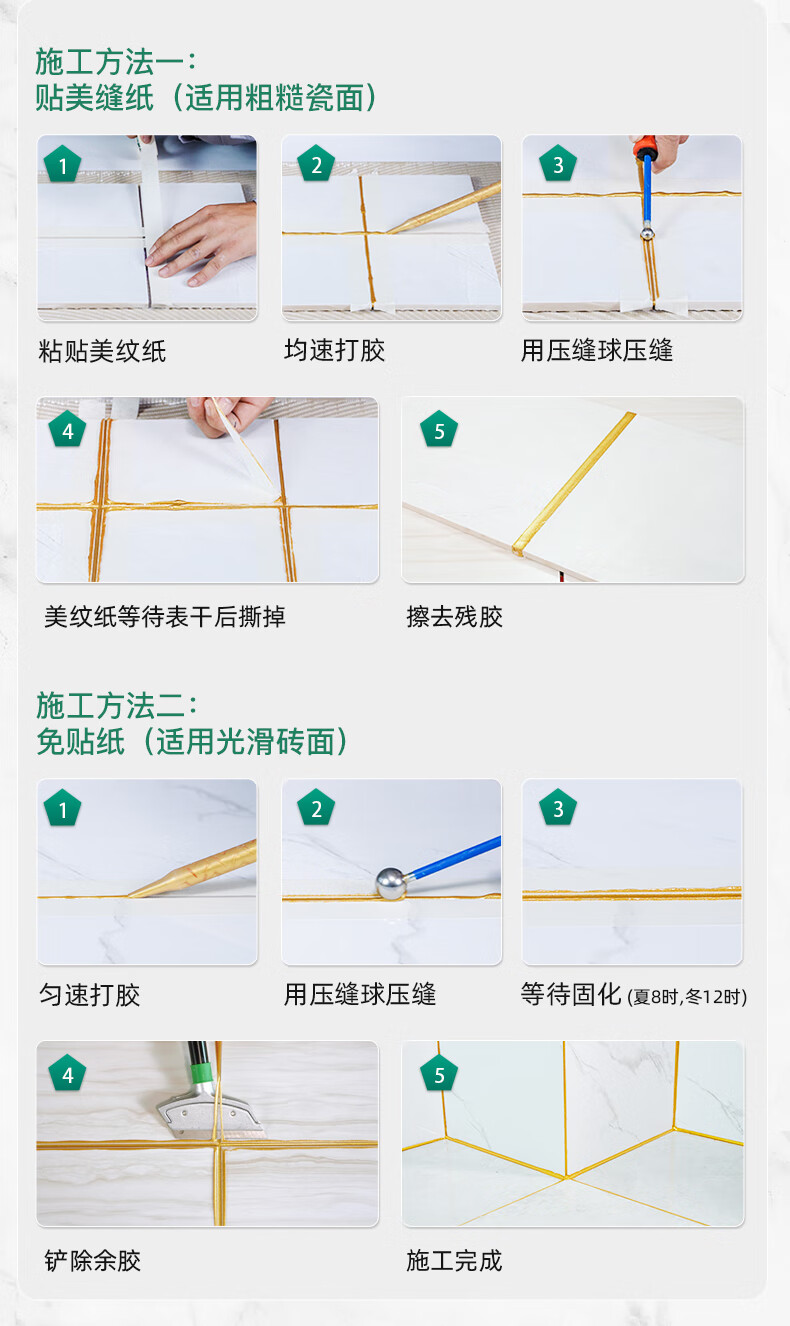 施工方法一：
贴美缝纸（适用粗糙瓷面）

1
粘贴美纹纸

2
均速打胶

3
用压缝球压缝

4
美纹纸等待表干后撕掉

5
擦去残胶

施工方法二：
免贴纸（适用光滑砖面）

1
匀速打胶

2
用压缝球压缝

3
等待固化 (夏8时,冬12时)

4
铲除余胶

5
施工完成