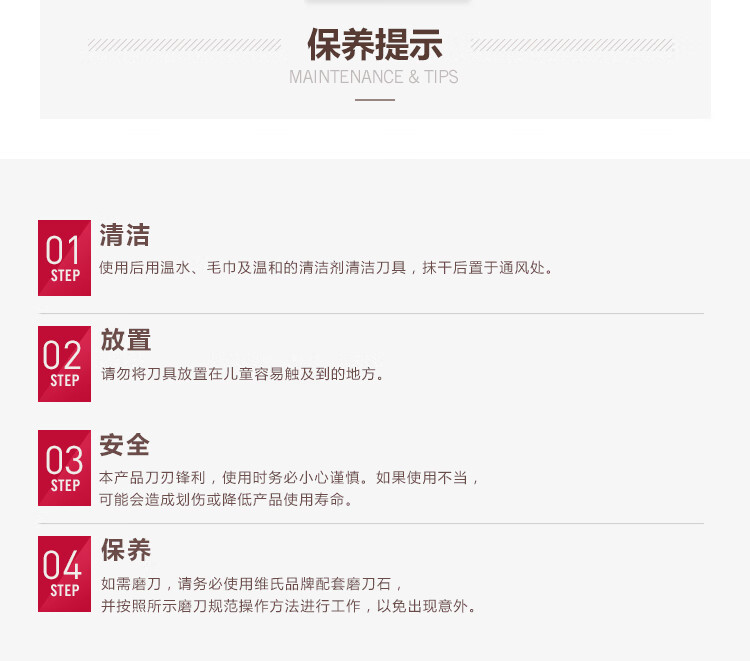 保养提示
MAINTENANCE & TIPS

01
STEP
清洁
使用后用温水、毛巾及温和的清洁剂清洁刀具，抹干后置于通风处。

02
STEP
放置
请勿将刀具放置在儿童容易触及到的地方。

03
STEP
安全
本产品刀刃锋利，使用时务必小心谨慎。如果使用不当，可能会造成划伤或降低产品使用寿命。

04
STEP
保养
如需磨刀，请务必使用维氏品牌配套磨刀石，并按照所示磨刀规范操作方法进行工作，以免出现意外。