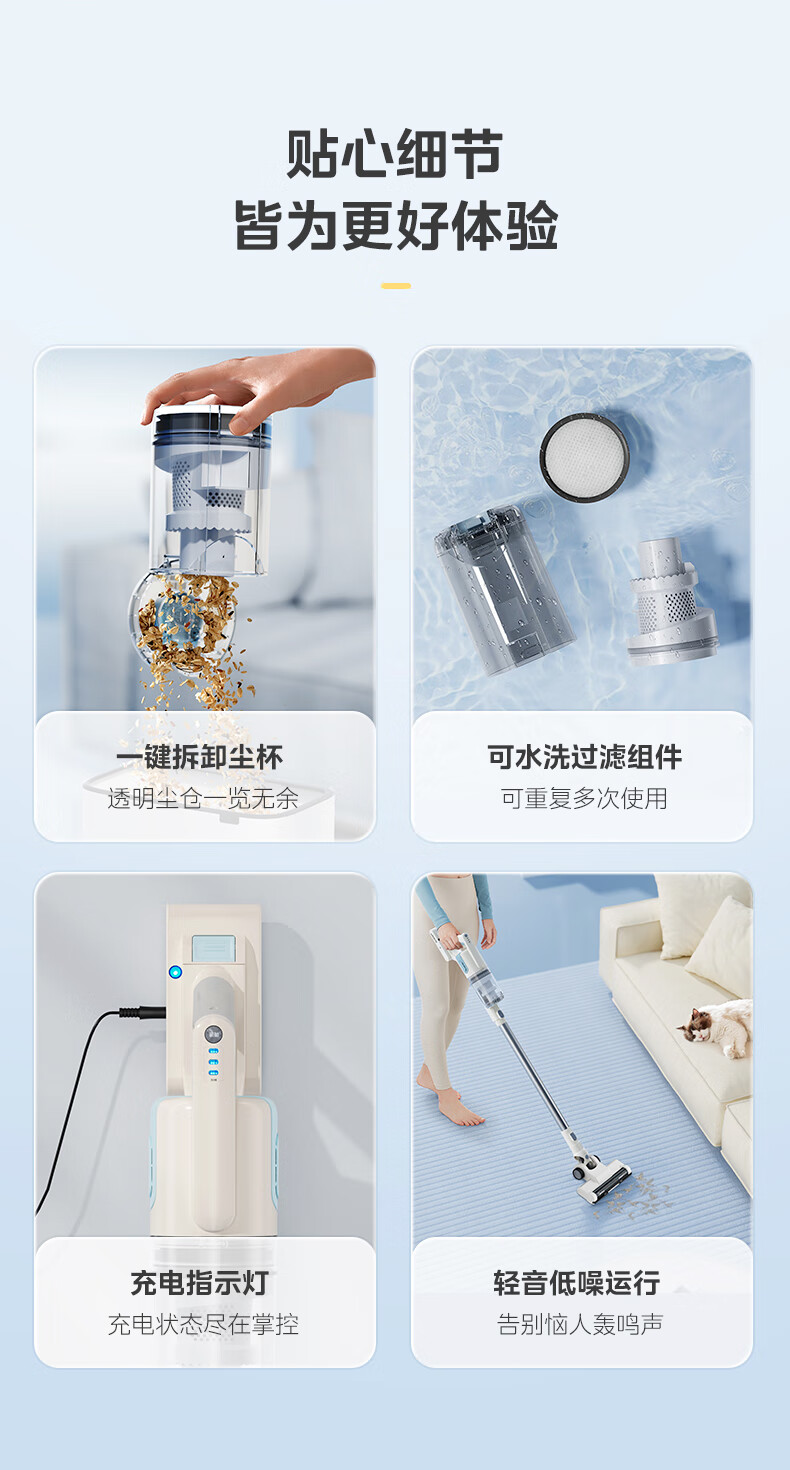 贴心细节
皆为更好体验

一键拆卸尘杯
透明尘仓一览无余

可水洗过滤组件
可重复多次使用

充电指示灯
充电状态尽在掌控

轻音低噪运行
告别恼人轰鸣声