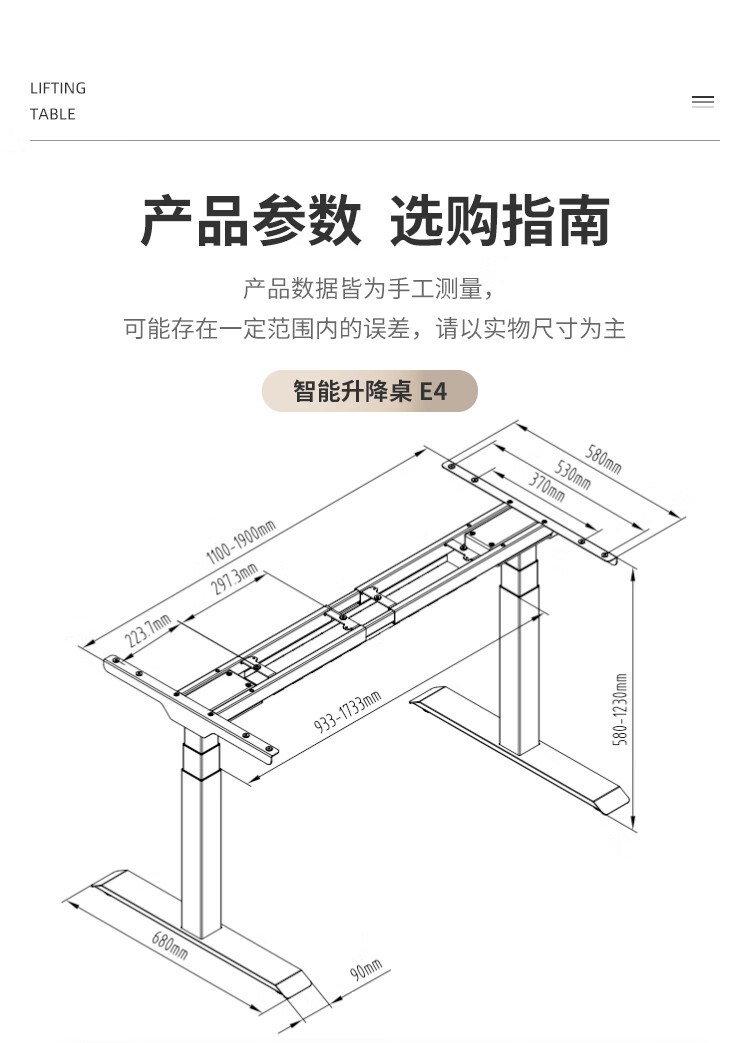 LIFTING
TABLE

产品参数 选购指南

产品数据皆为手工测量，
可能存在一定范围内的误差，请以实物尺寸为主

智能升降桌 E4

580mm
530mm
370mm
1100-1900mm
297.3mm
223.7mm
933-1733mm
580-1230mm
680mm
90mm