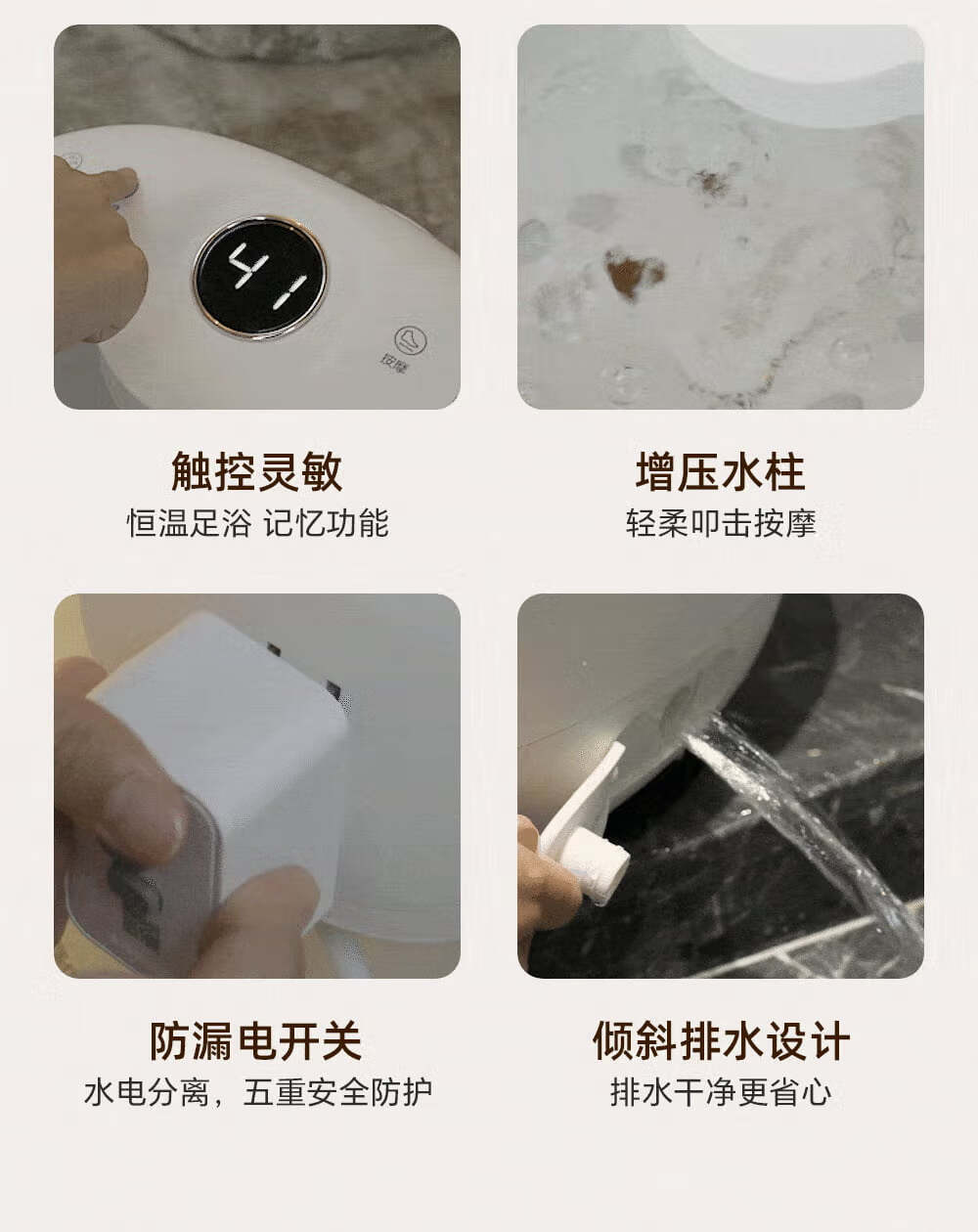 41

按摩

触控灵敏
恒温足浴 记忆功能

增压水柱
轻柔叩击按摩

防漏电开关
水电分离，五重安全防护

倾斜排水设计
排水干净更省心