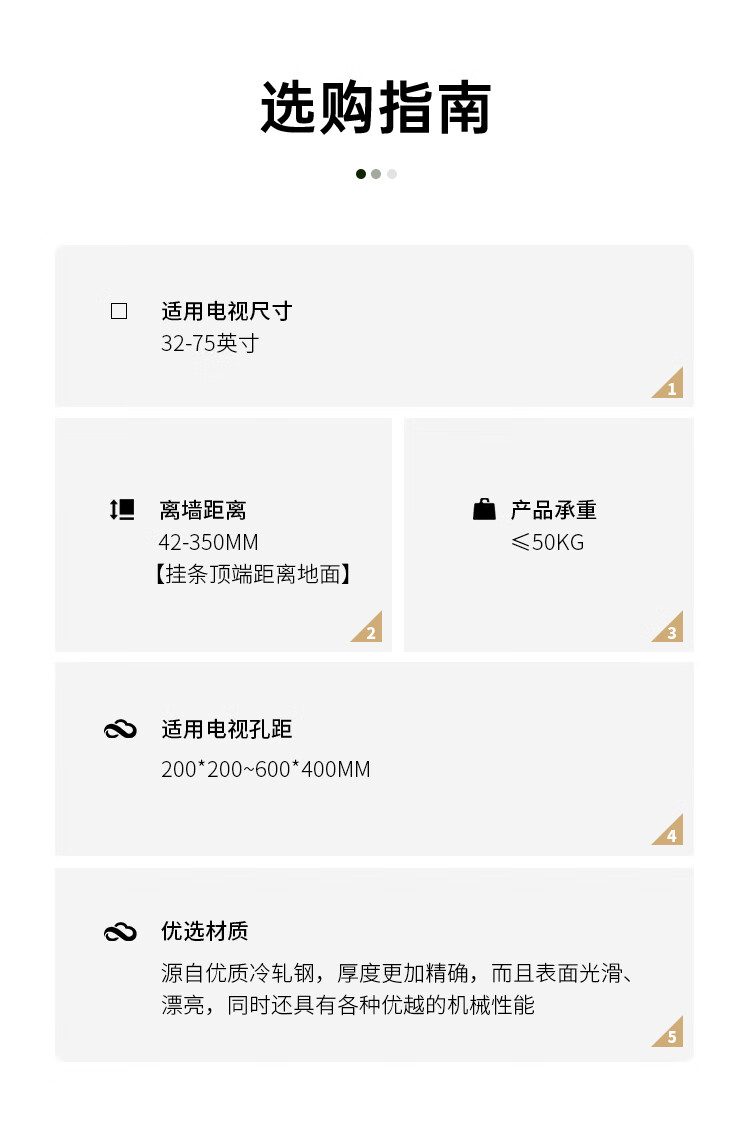 选购指南

适用电视尺寸
32-75英寸

1

离墙距离
42-350MM
【挂条顶端距离地面】

2

产品承重
≤50KG

3

适用电视孔距
200*200~600*400MM

4

优选材质
源自优质冷轧钢，厚度更加精确，而且表面光滑、漂亮，同时还具有各种优越的机械性能

5