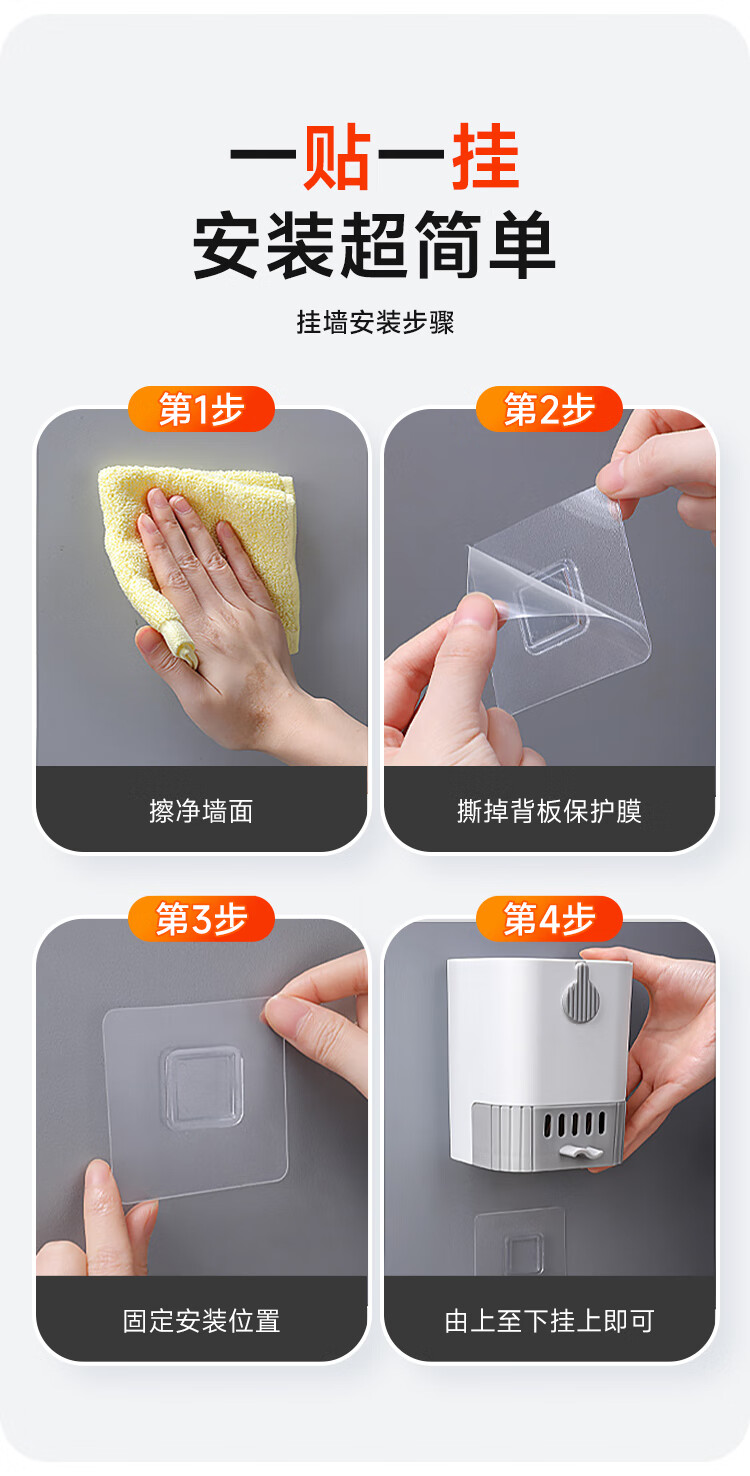 一贴一挂
安装超简单

挂墙安装步骤

第1步

擦净墙面

第2步

撕掉背板保护膜

第3步

固定安装位置

第4步

由上至下挂上即可