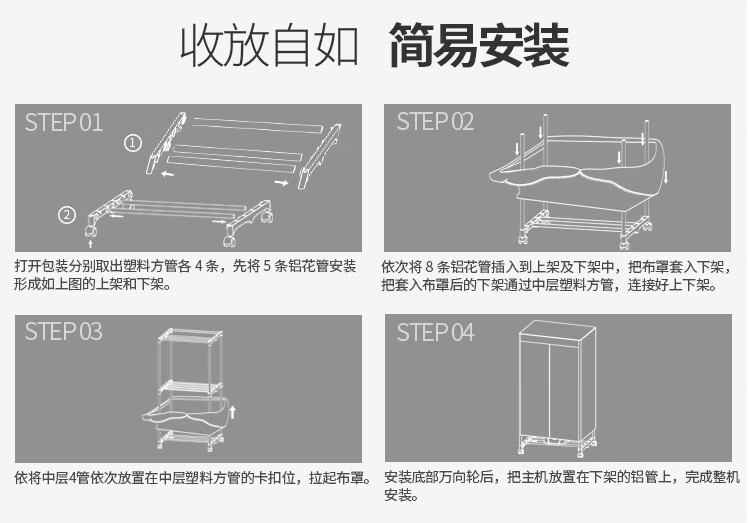 收放自如 简易安装

STEP 01

①

②

打开包装分别取出塑料方管各 4 条，先将 5 条铝花管安装形成如上图的上架和下架。

STEP 02

依次将 8 条铝花管插入到上架及下架中，把布罩套入下架，把套入布罩后的下架通过中层塑料方管，连接好上下架。

STEP 03

依将中层4管依次放置在中层塑料方管的卡扣位，拉起布罩。

STEP 04

安装底部万向轮后，把主机放置在下架的铝管上，完成整机安装。