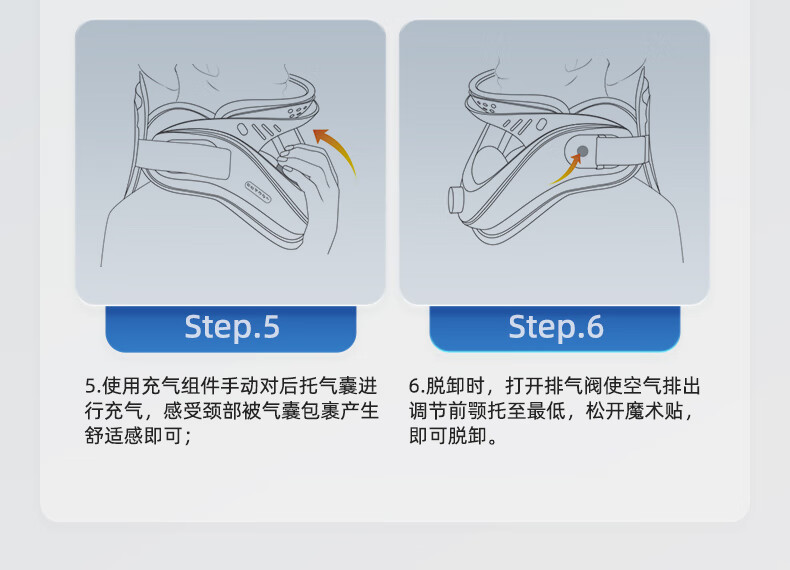 Step.5

5.使用充气组件手动对后托气囊进行充气，感受颈部被气囊包裹产生舒适感即可；

Step.6

6.脱卸时，打开排气阀使空气排出调节前颚托至最低，松开魔术贴，即可脱卸。