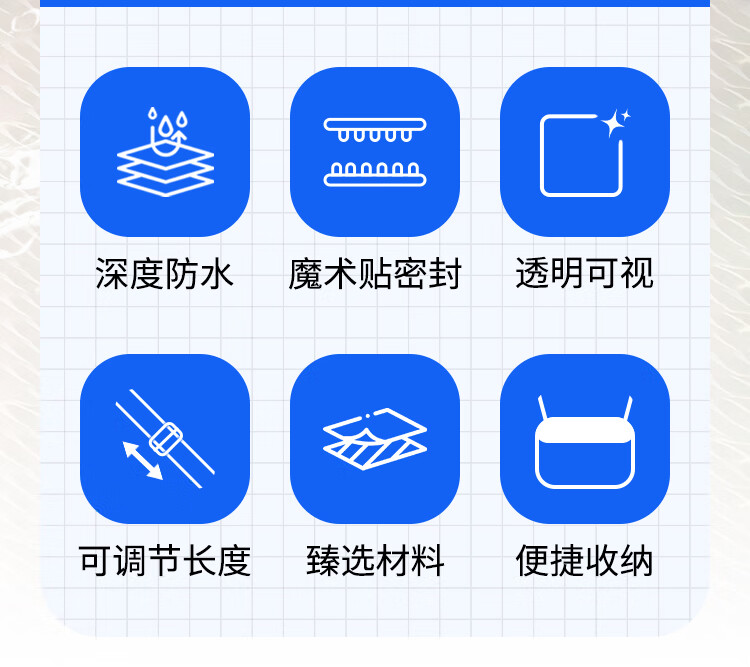 深度防水

魔术贴密封

透明可视

可调节长度

臻选材料

便捷收纳