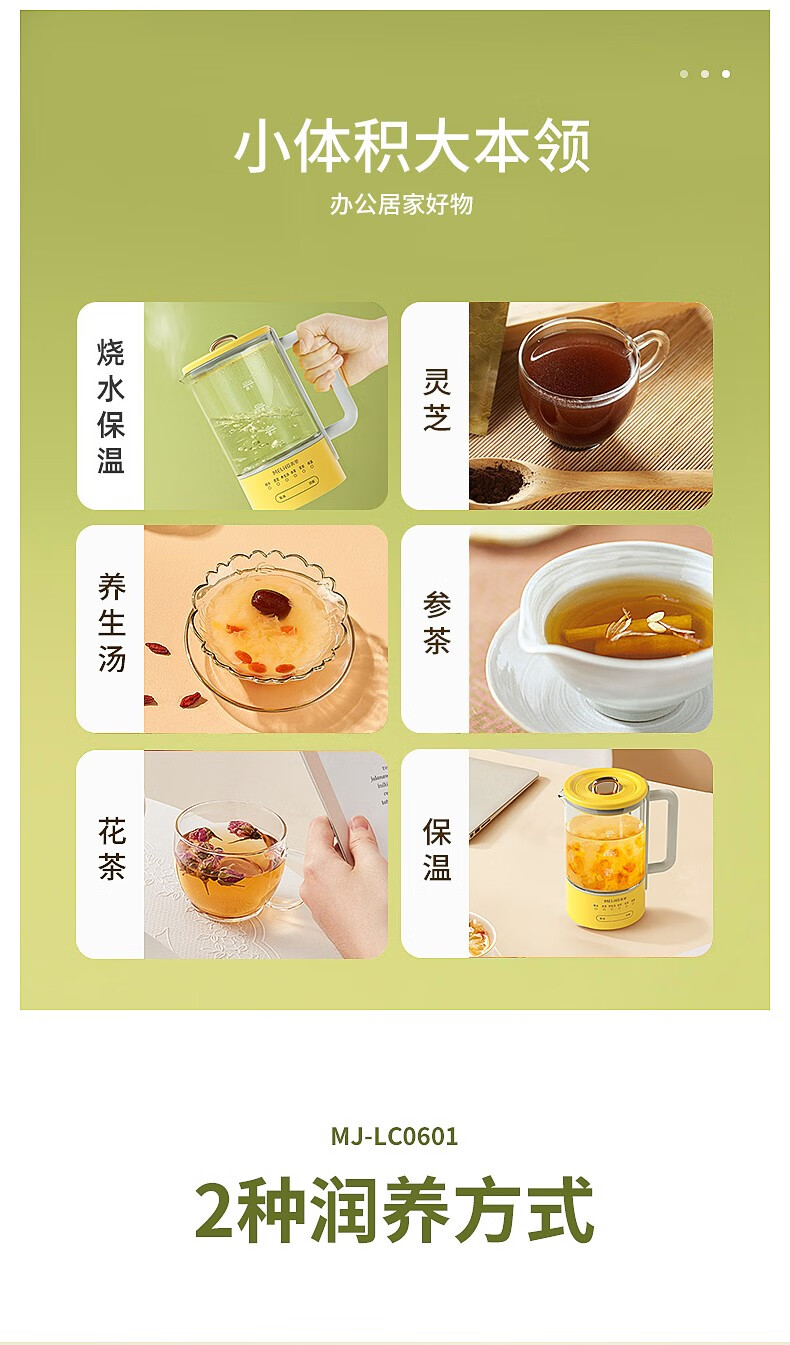 小体积大本领

办公居家好物

烧水保温

灵芝

养生汤

参茶

花茶

保温

MJ-LC0601

2种润养方式