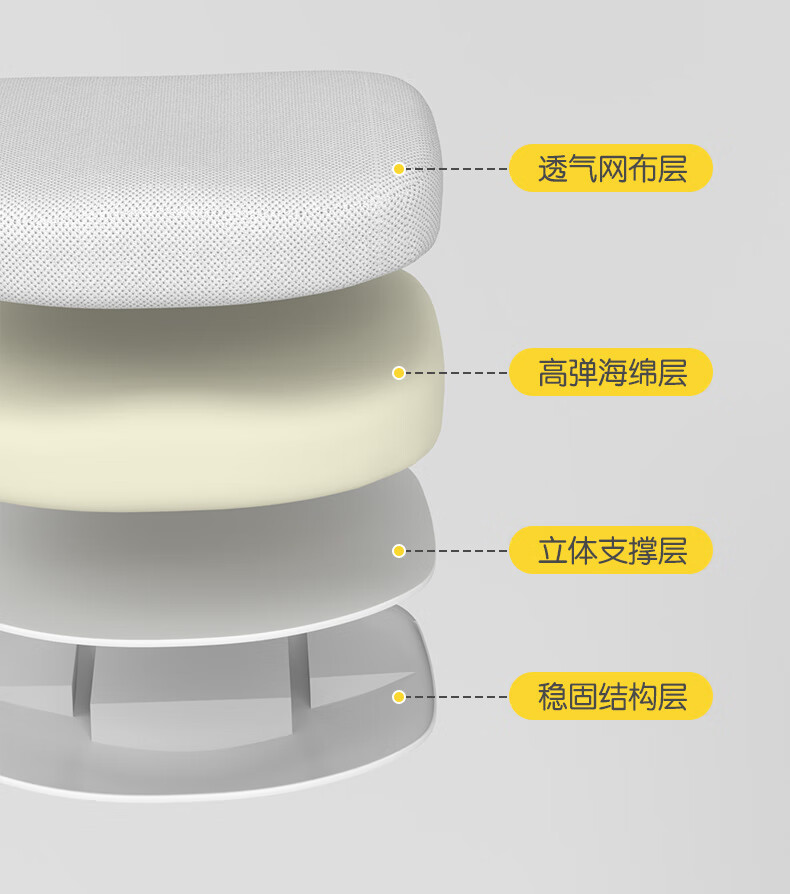 透气网布层

高弹海绵层

立体支撑层

稳固结构层