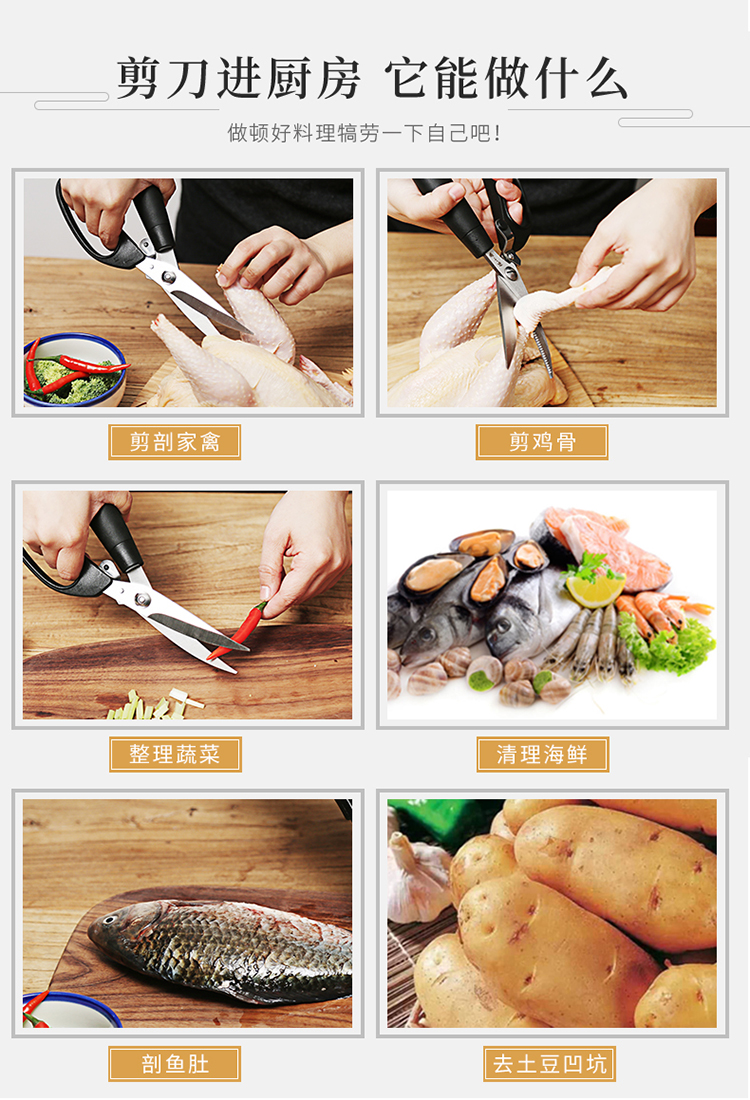 剪刀进厨房 它能做什么

做顿好料理犒劳一下自己吧!

剪剖家禽

剪鸡骨

整理蔬菜

清理海鲜

剖鱼肚

去土豆凹坑