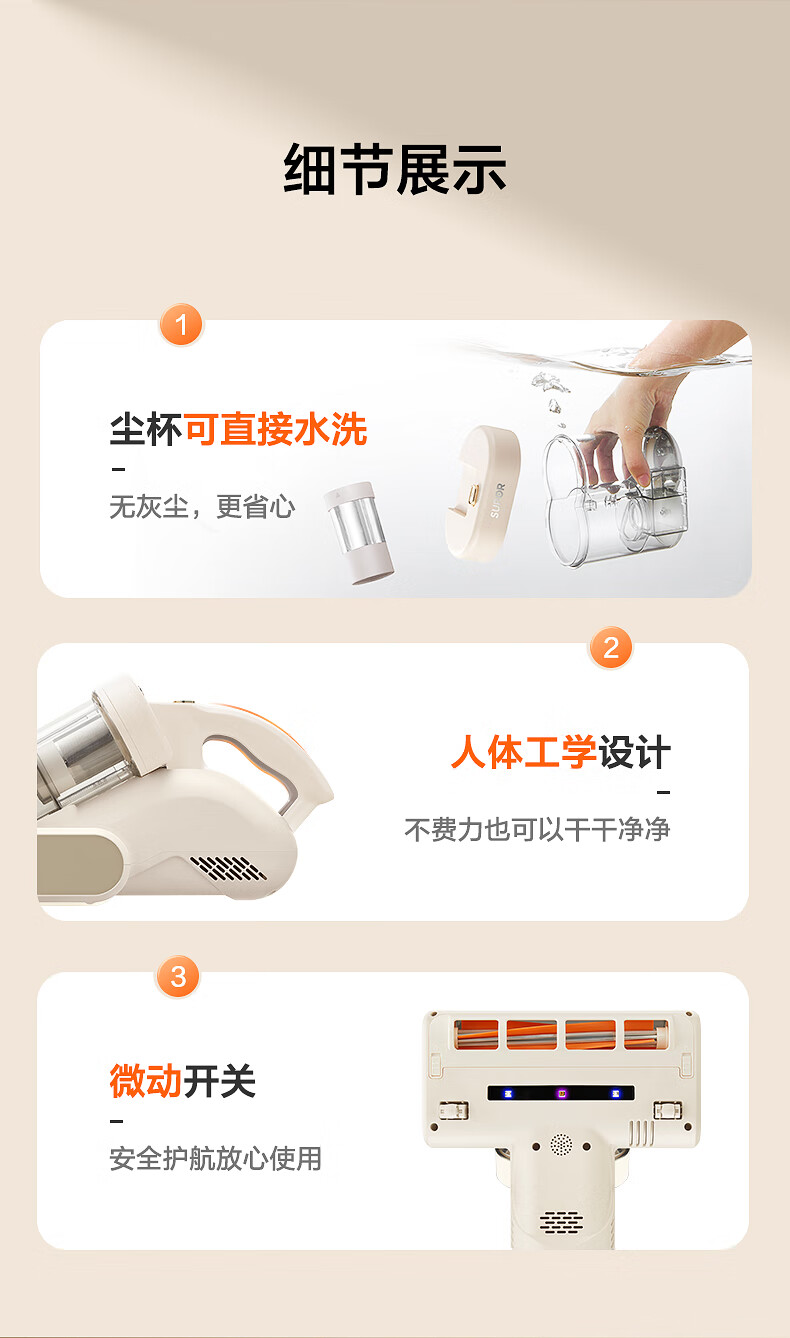 细节展示

1

尘杯可直接水洗

无灰尘，更省心

SUPOR

2

人体工学设计

不费力也可以干干净净

3

微动开关

安全护航放心使用