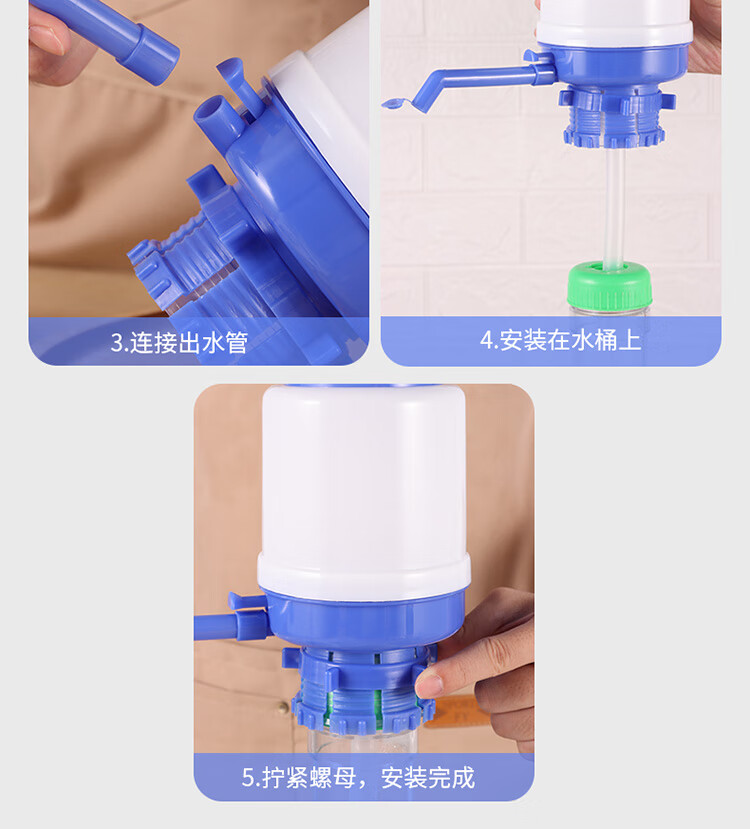 3.连接出水管

4.安装在水桶上

5.拧紧螺母，安装完成