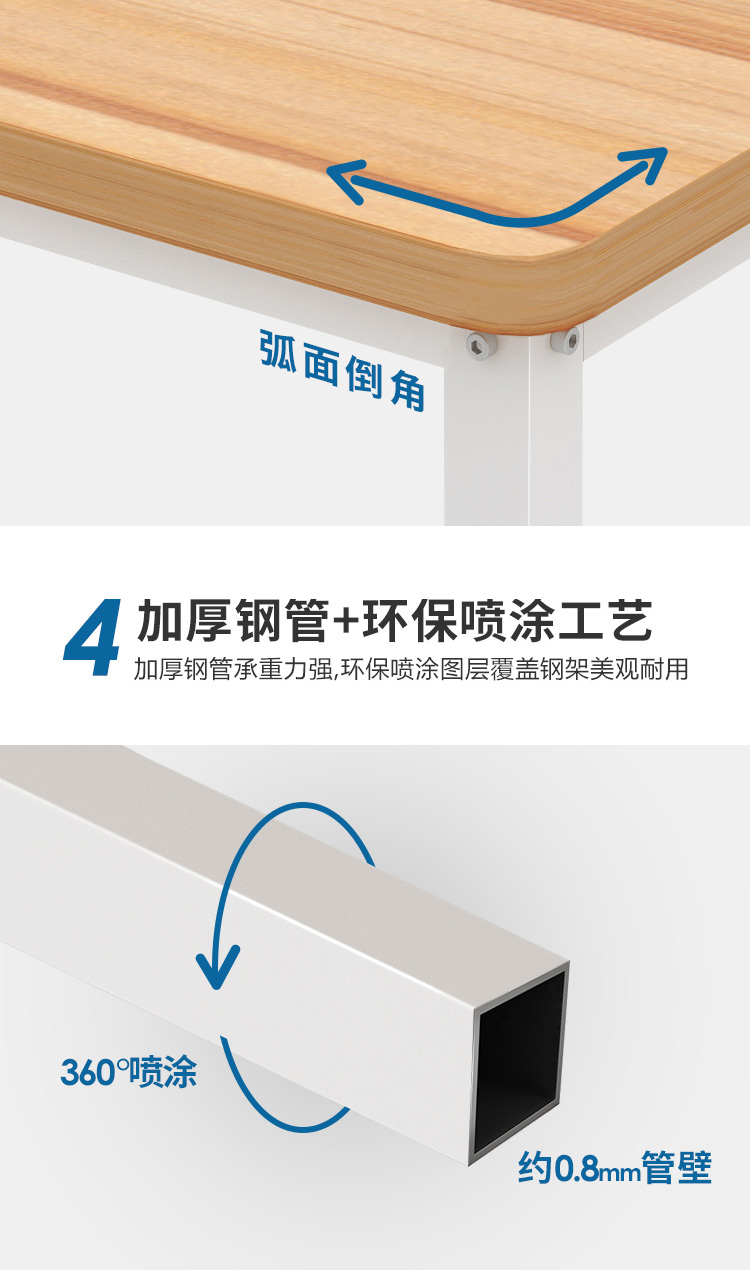 弧面倒角

4 加厚钢管+环保喷涂工艺
加厚钢管承重力强,环保喷涂图层覆盖钢架美观耐用

360°喷涂

约0.8mm管壁