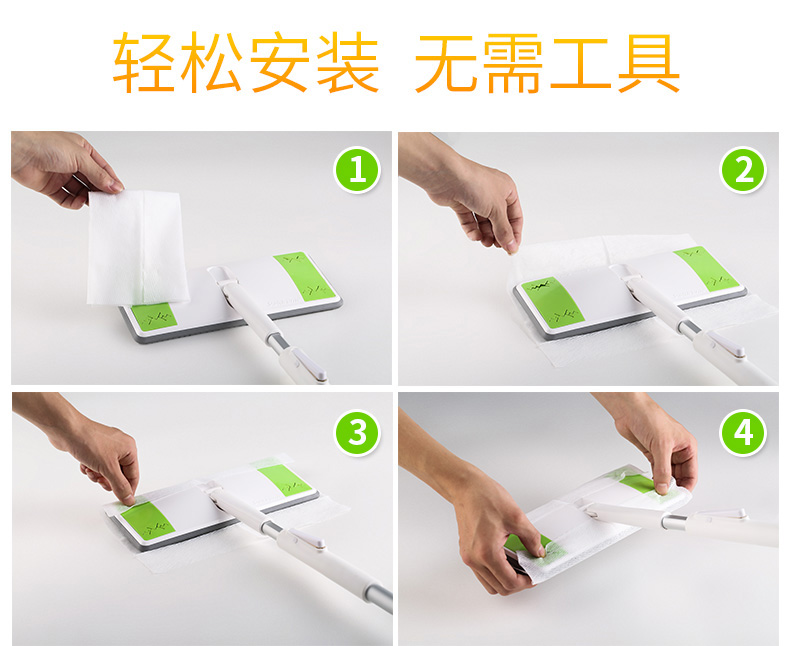 轻松安装 无需工具

1

2

3

4