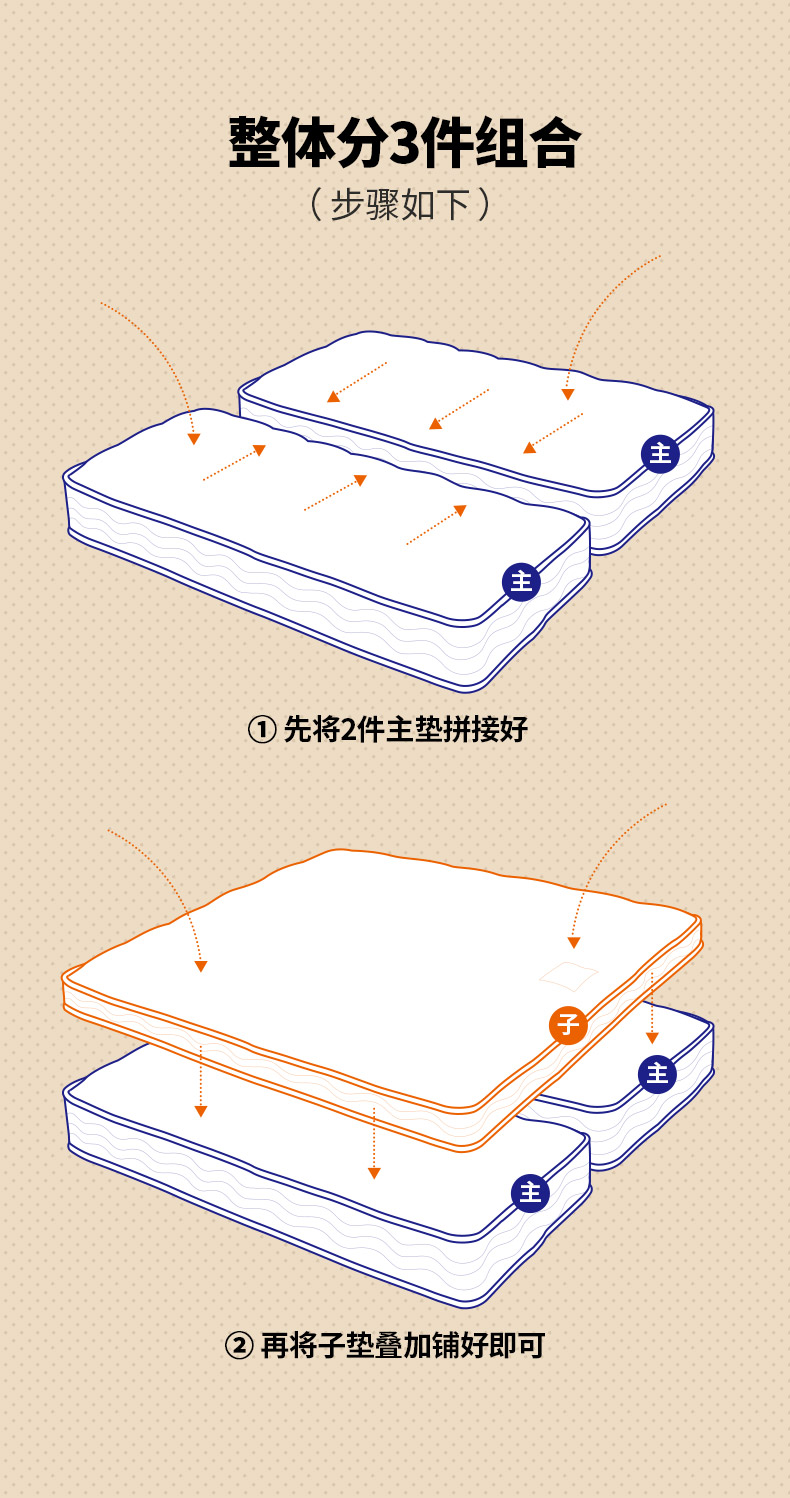 整体分3件组合
（步骤如下）

主

主

① 先将2件主垫拼接好

子

主

主

② 再将子垫叠加铺好即可