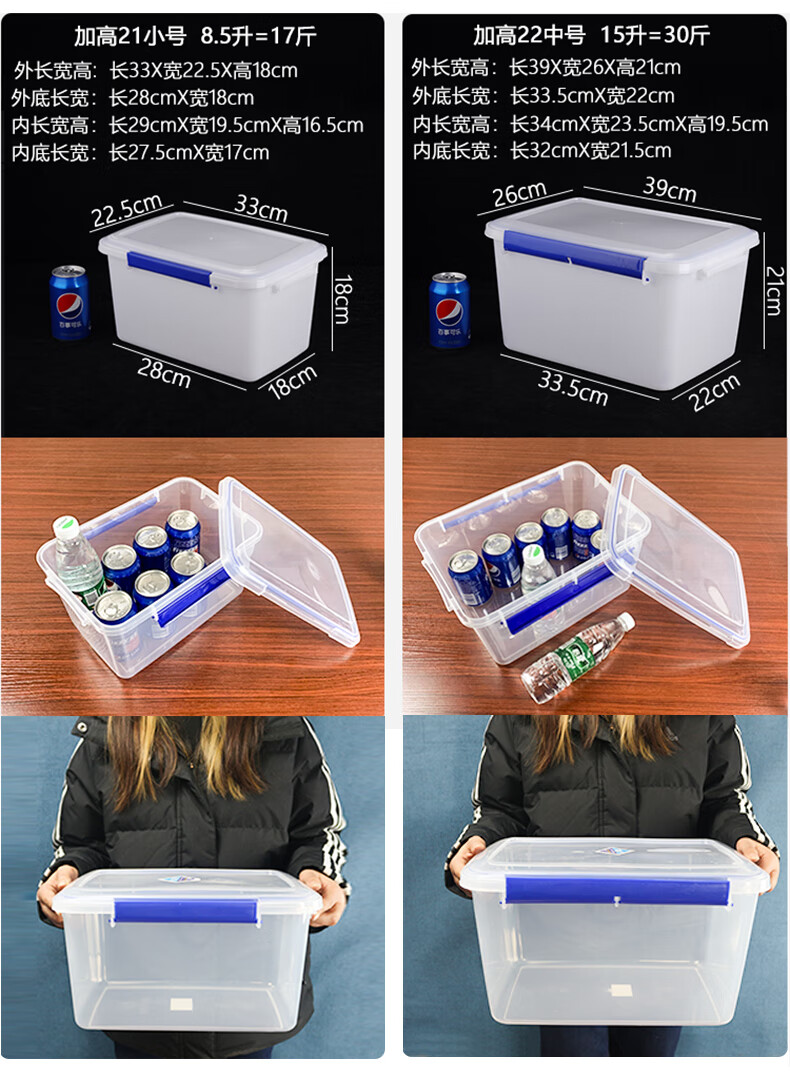 加高21小号 8.5升=17斤

外长宽高: 长33X宽22.5X高18cm
外底长宽: 长28cmX宽18cm
内长宽高: 长29cmX宽19.5cmX高16.5cm
内底长宽: 长27.5cmX宽17cm

22.5cm
33cm
18cm
28cm
18cm

百事可乐

加高22中号 15升=30斤

外长宽高: 长39X宽26X高21cm
外底长宽: 长33.5cmX宽22cm
内长宽高: 长34cmX宽23.5cmX高19.5cm
内底长宽: 长32cmX宽21.5cm

26cm
39cm
21cm
33.5cm
22cm

百事可乐