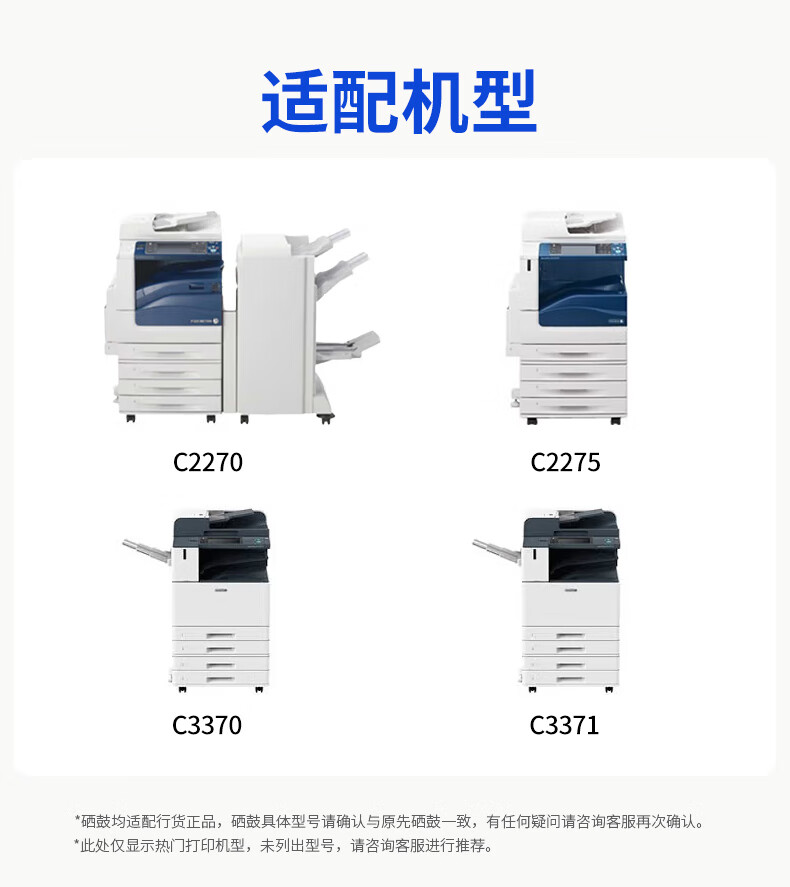 适配机型

C2270

C2275

C3370

C3371

*硒鼓均适配行货正品，硒鼓具体型号请确认与原先硒鼓一致，有任何疑问请咨询客服再次确认。
*此处仅显示热门打印机型，未列出型号，请咨询客服进行推荐。