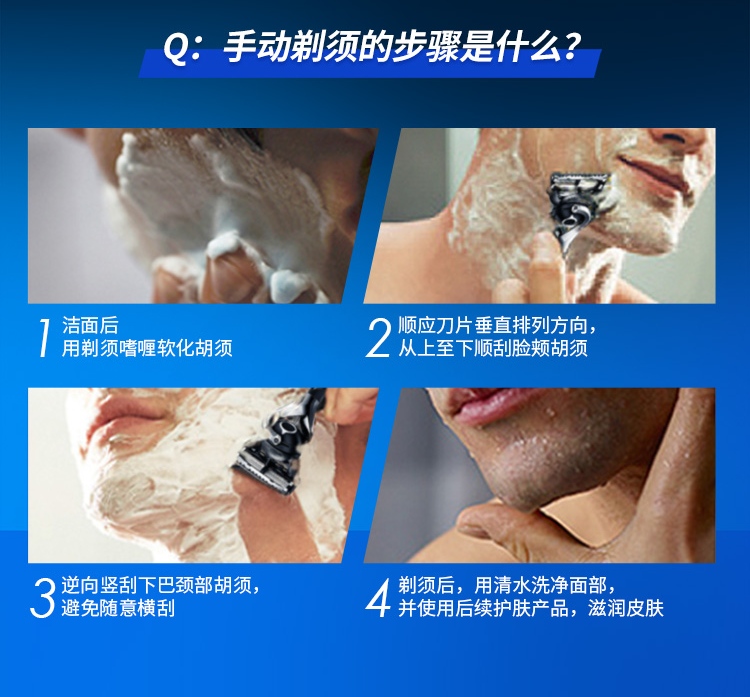 Q：手动剃须的步骤是什么？

1 洁面后
用剃须啫喱软化胡须

2 顺应刀片垂直排列方向，
从上至下顺刮脸颊胡须

3 逆向竖刮下巴颈部胡须，
避免随意横刮

4 剃须后，用清水洗净面部，
并使用后续护肤产品，滋润皮肤