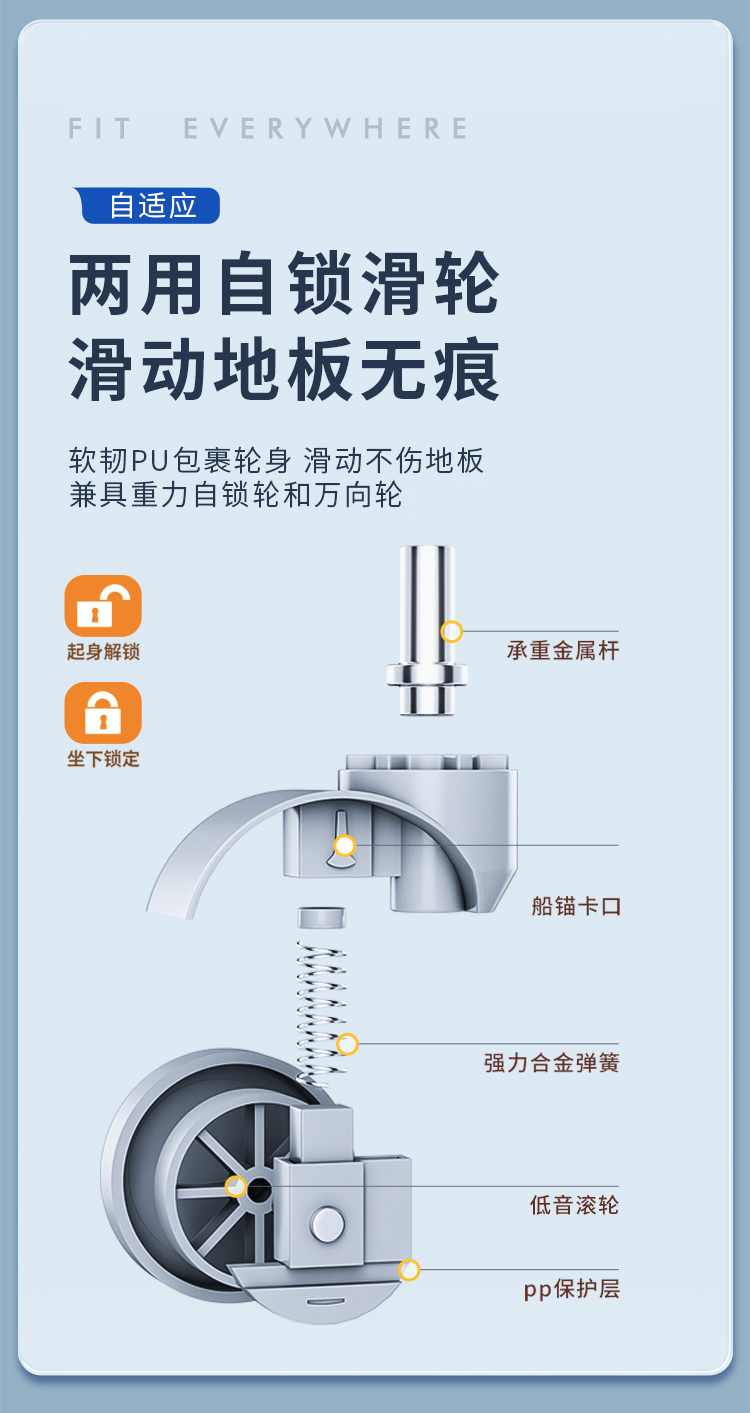 FIT EVERYWHERE

自适应

两用自锁滑轮
滑动地板无痕

软韧PU包裹轮身 滑动不伤地板
兼具重力自锁轮和万向轮

起身解锁

坐下锁定

承重金属杆

船锚卡口

强力合金弹簧

低音滚轮

pp保护层