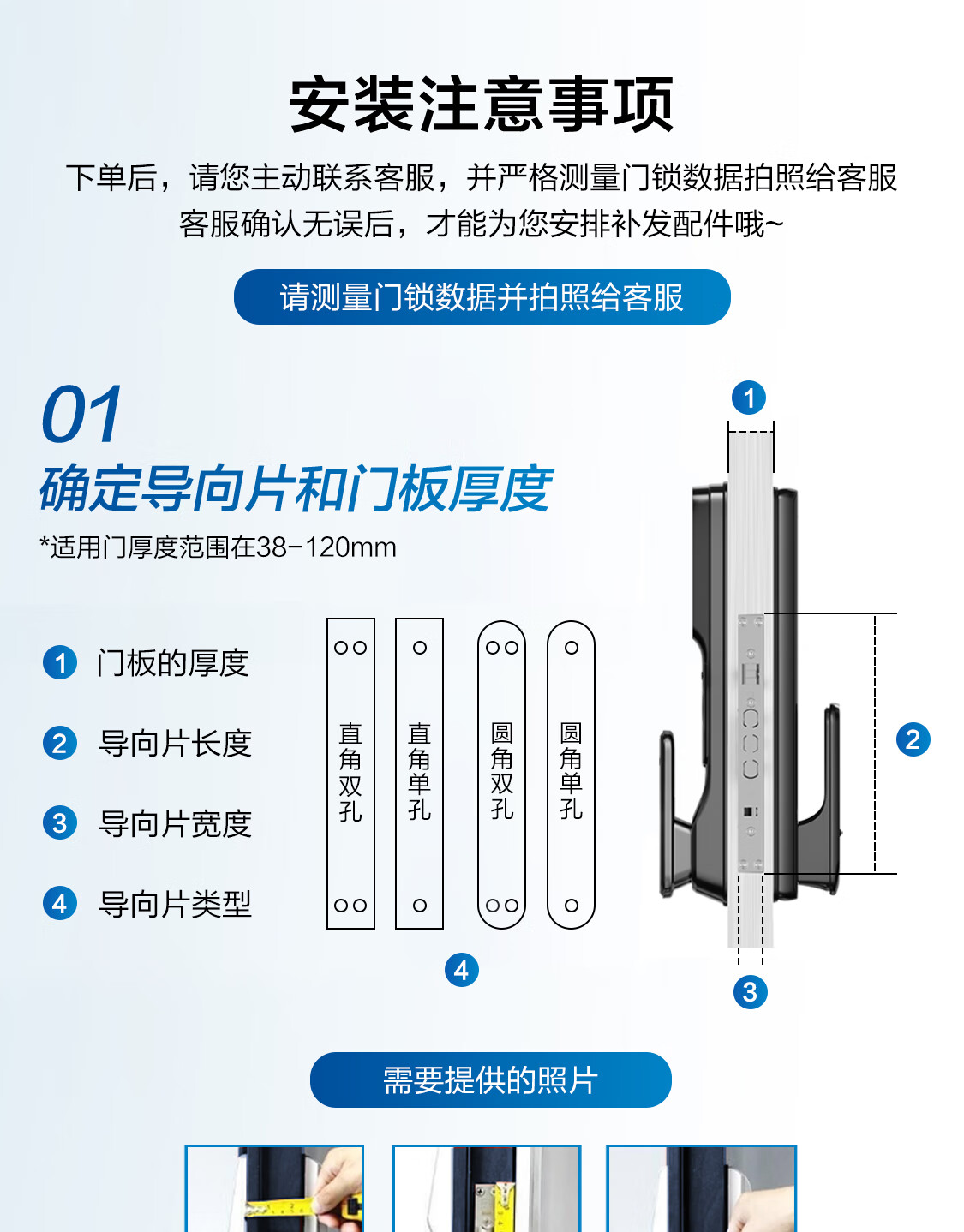 安装注意事项

下单后，请您主动联系客服，并严格测量门锁数据拍照给客服
客服确认无误后，才能为您安排补发配件哦~

请测量门锁数据并拍照给客服

01
确定导向片和门板厚度
*适用门厚度范围在38-120mm

1 门板的厚度
2 导向片长度
3 导向片宽度
4 导向片类型

直角双孔
直角单孔
圆角双孔
圆角单孔

4

1
2
3

需要提供的照片