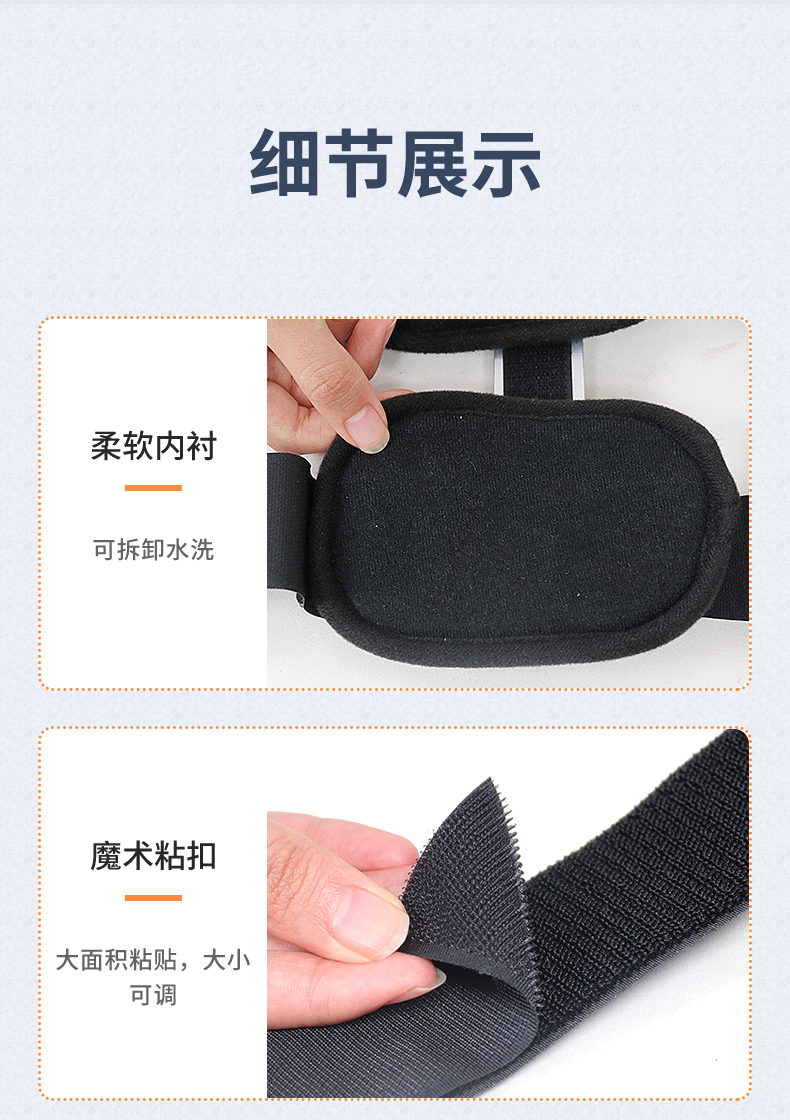 细节展示

柔软内衬

可拆卸水洗

魔术粘扣

大面积粘贴，大小可调