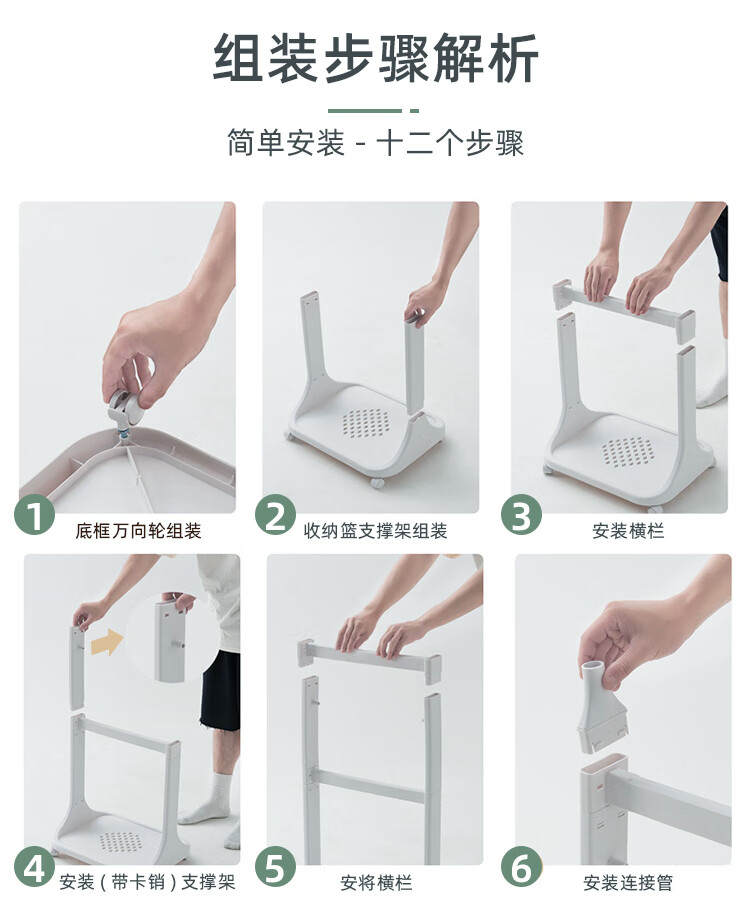 组装步骤解析

简单安装 - 十二个步骤

1 底框万向轮组装

2 收纳篮支撑架组装

3 安装横栏

4 安装（带卡销）支撑架

5 安将横栏

6 安装连接管