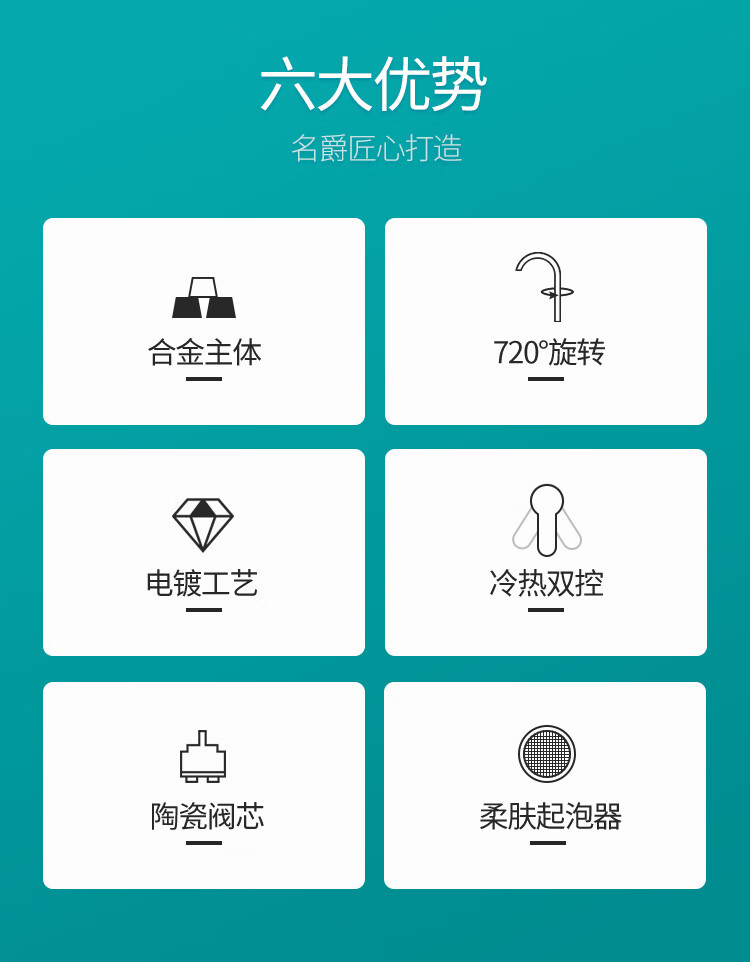 六大优势
名爵匠心打造

合金主体

720°旋转

电镀工艺

冷热双控

陶瓷阀芯

柔肤起泡器