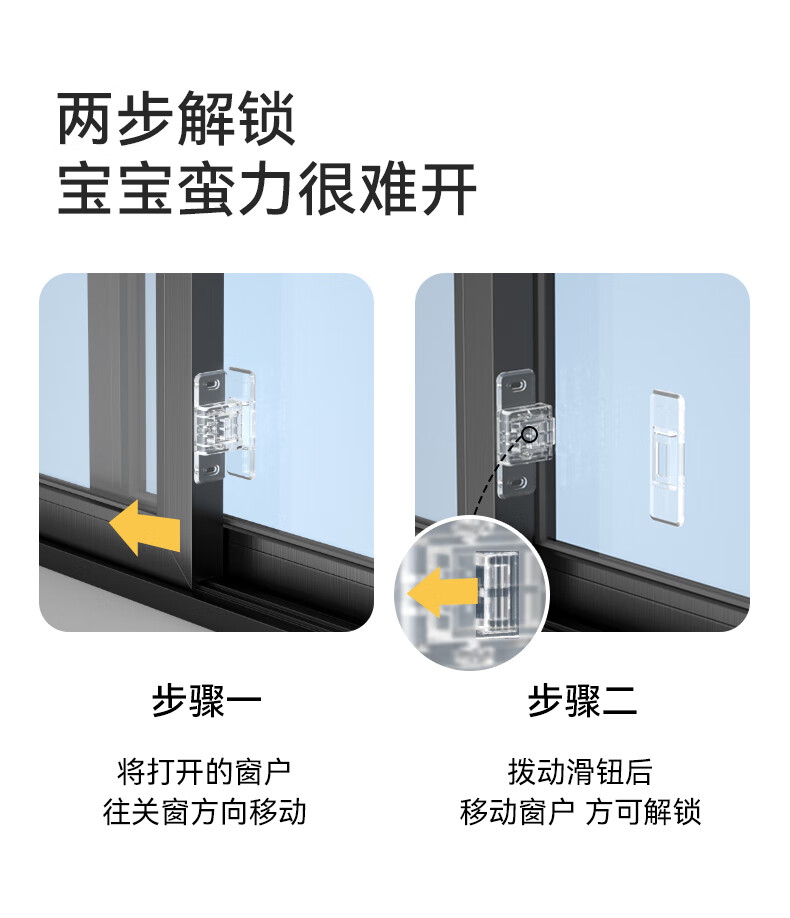 两步解锁
宝宝蛮力很难开

步骤一

将打开的窗户
往关窗方向移动

步骤二

拨动滑钮后
移动窗户 方可解锁