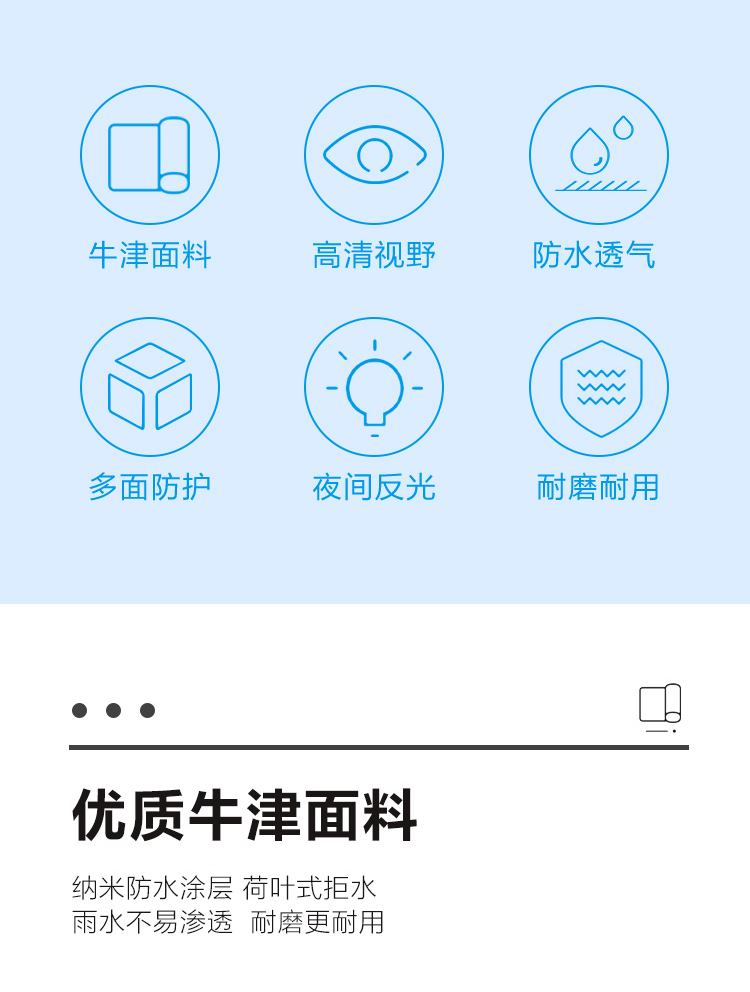 牛津面料

高清视野

防水透气

多面防护

夜间反光

耐磨耐用

优质牛津面料

纳米防水涂层 荷叶式拒水
雨水不易渗透 耐磨更耐用