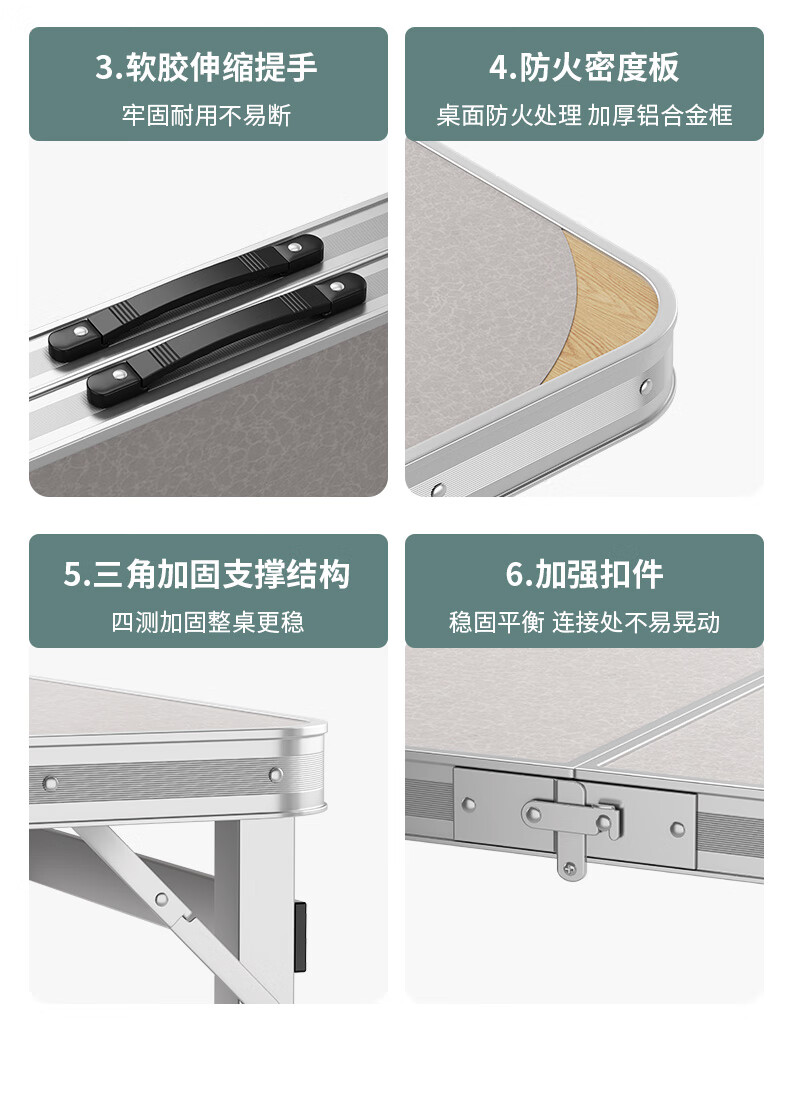 3.软胶伸缩提手

牢固耐用不易断

4.防火密度板

桌面防火处理 加厚铝合金框

5.三角加固支撑结构

四测加固整桌更稳

6.加强扣件

稳固平衡 连接处不易晃动