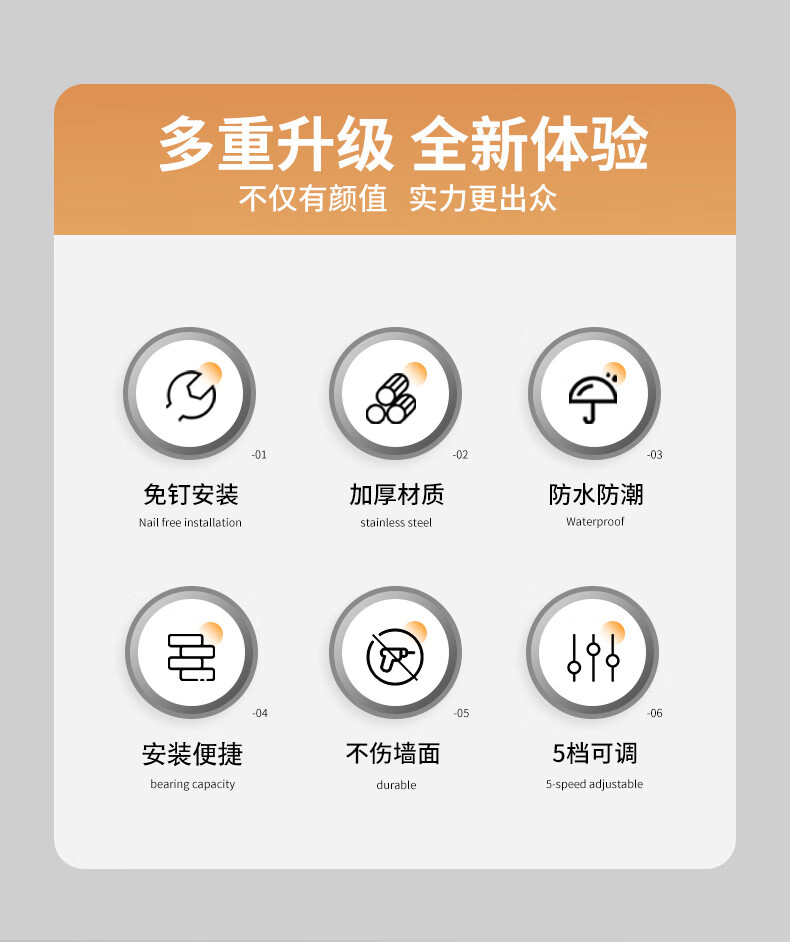 多重升级 全新体验

不仅有颜值 实力更出众

-01

免钉安装

Nail free installation

-02

加厚材质

stainless steel

-03

防水防潮

Waterproof

-04

安装便捷

bearing capacity

-05

不伤墙面

durable

-06

5档可调

5-speed adjustable